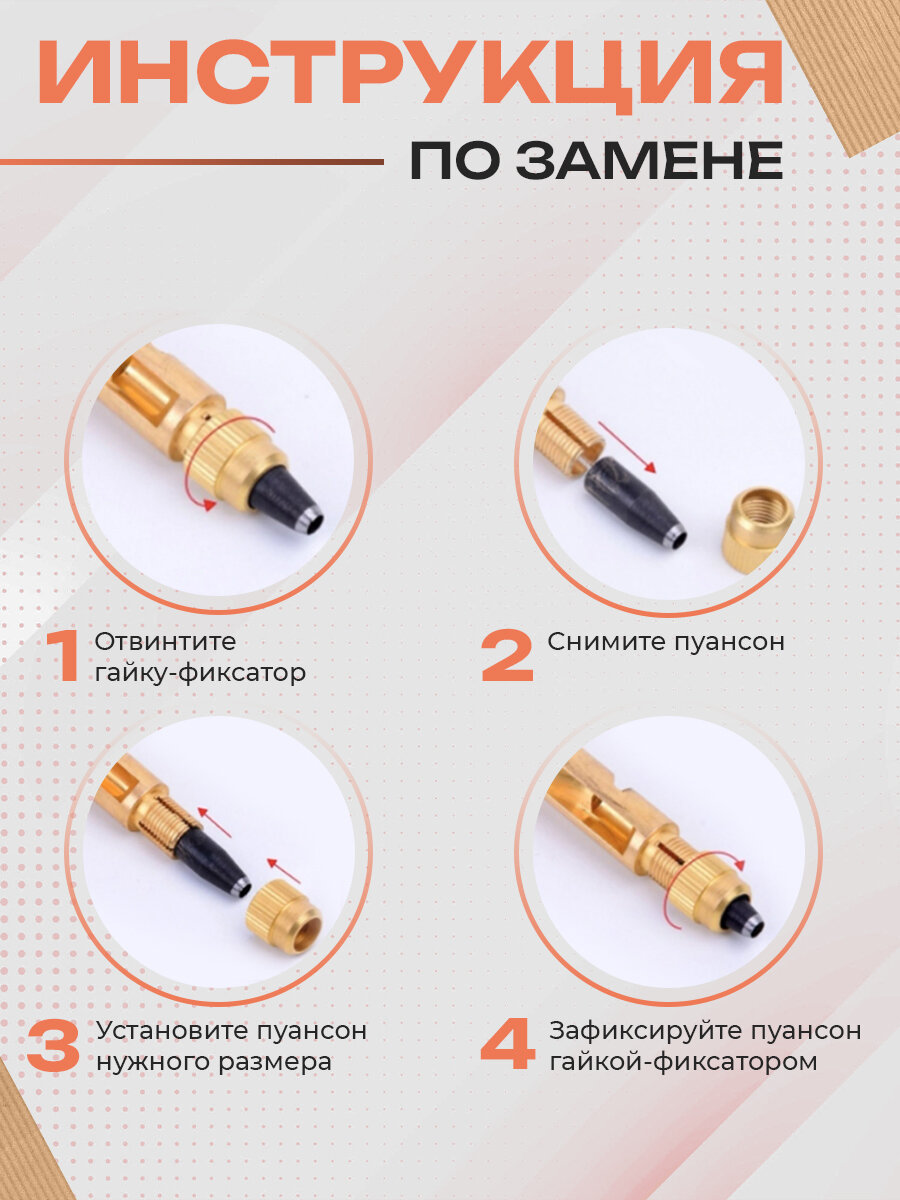 ИНСТРУКЦИЯ

ПО ЗАМЕНЕ

1 Отвинтите гайку-фиксатор

2 Снимите пуансон

3 Установите пуансон нужного размера

4 Зафиксируйте пуансон гайкой-фиксатором