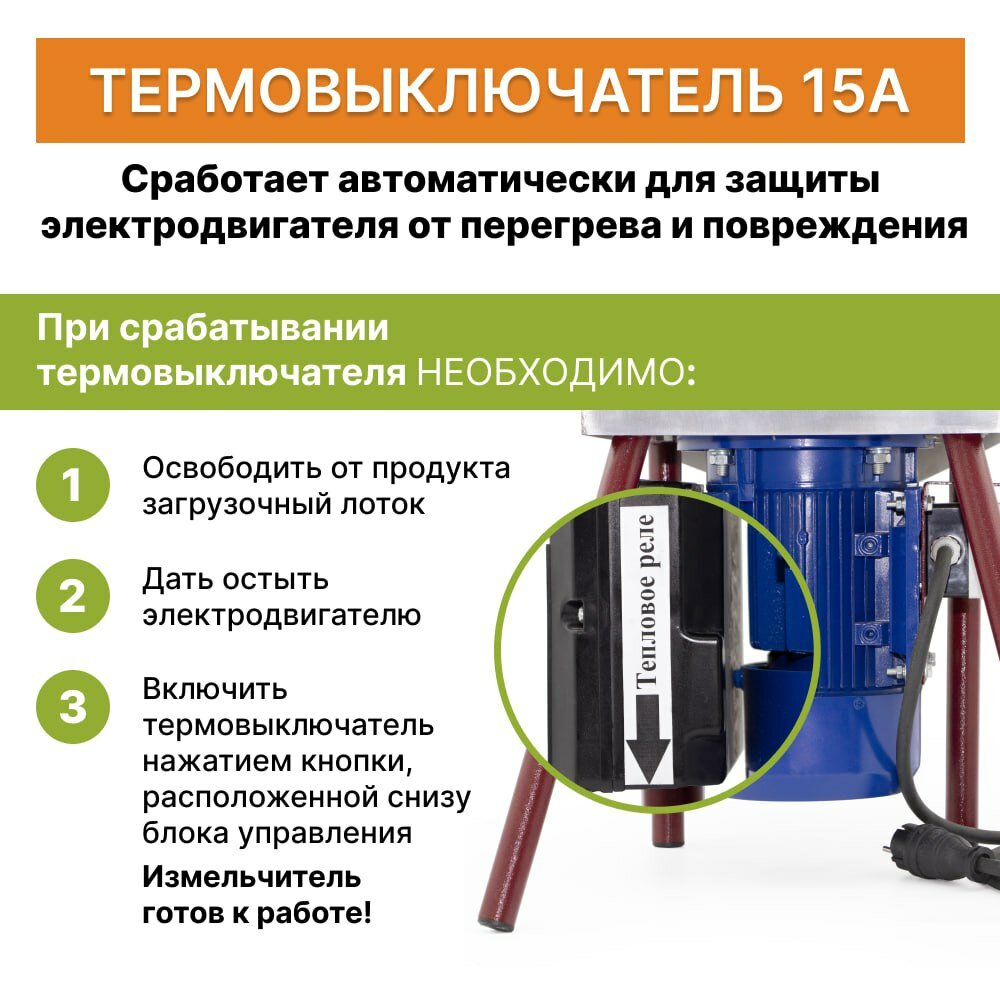 ТЕРМОВЫКЛЮЧАТЕЛЬ 15А

Сработает автоматически для защиты электродвигателя от перегрева и повреждения

При срабатывании термовыключателя НЕОБХОДИМО:

1 Освободить от продукта загрузочный лоток

2 Дать остыть электродвигателю

3 Включить термовыключатель нажатием кнопки, расположенной снизу блока управления

Измельчитель готов к работе!

Тепловое реле