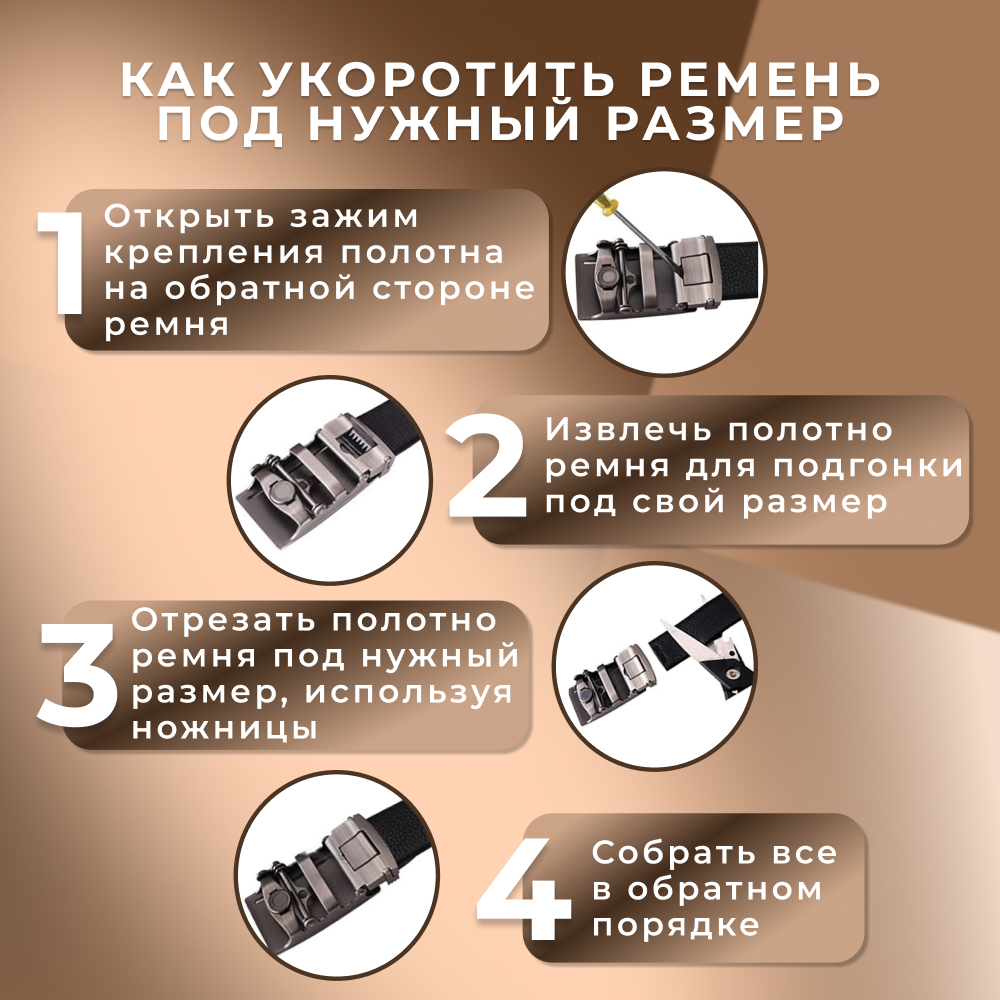 КАК УКОРОТИТЬ РЕМЕНЬ ПОД НУЖНЫЙ РАЗМЕР

1 Открыть зажим крепления полотна на обратной стороне ремня

2 Извлечь полотно ремня для подгонки под свой размер

3 Отрезать полотно ремня под нужный размер, используя ножницы

4 Собрать все в обратном порядке