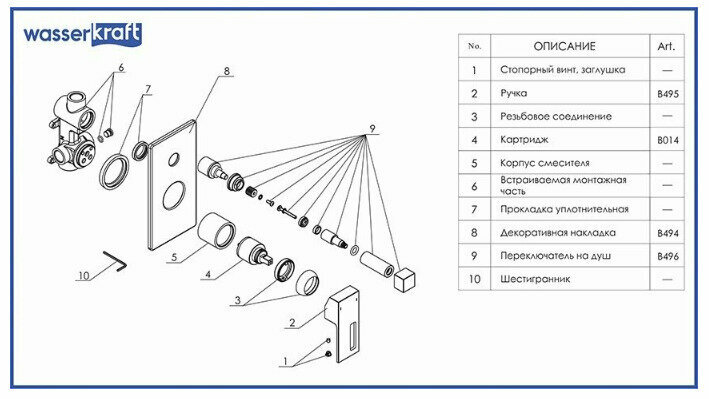 wasserkraft

6
7
8
9
10
5
4
3
2
1

| No. | ОПИСАНИЕ | Art. |
|---|---|---|
| 1 | Стопорный винт, заглушка | — |
| 2 | Ручка | B495 |
| 3 | Резьбовое соединение | — |
| 4 | Картридж | B014 |
| 5 | Корпус смесителя | — |
| 6 | Встраиваемая монтажная часть | — |
| 7 | Прокладка уплотнительная | — |
| 8 | Декоративная накладка | B494 |
| 9 | Переключатель на душ | B496 |
| 10 | Шестигранник | — |