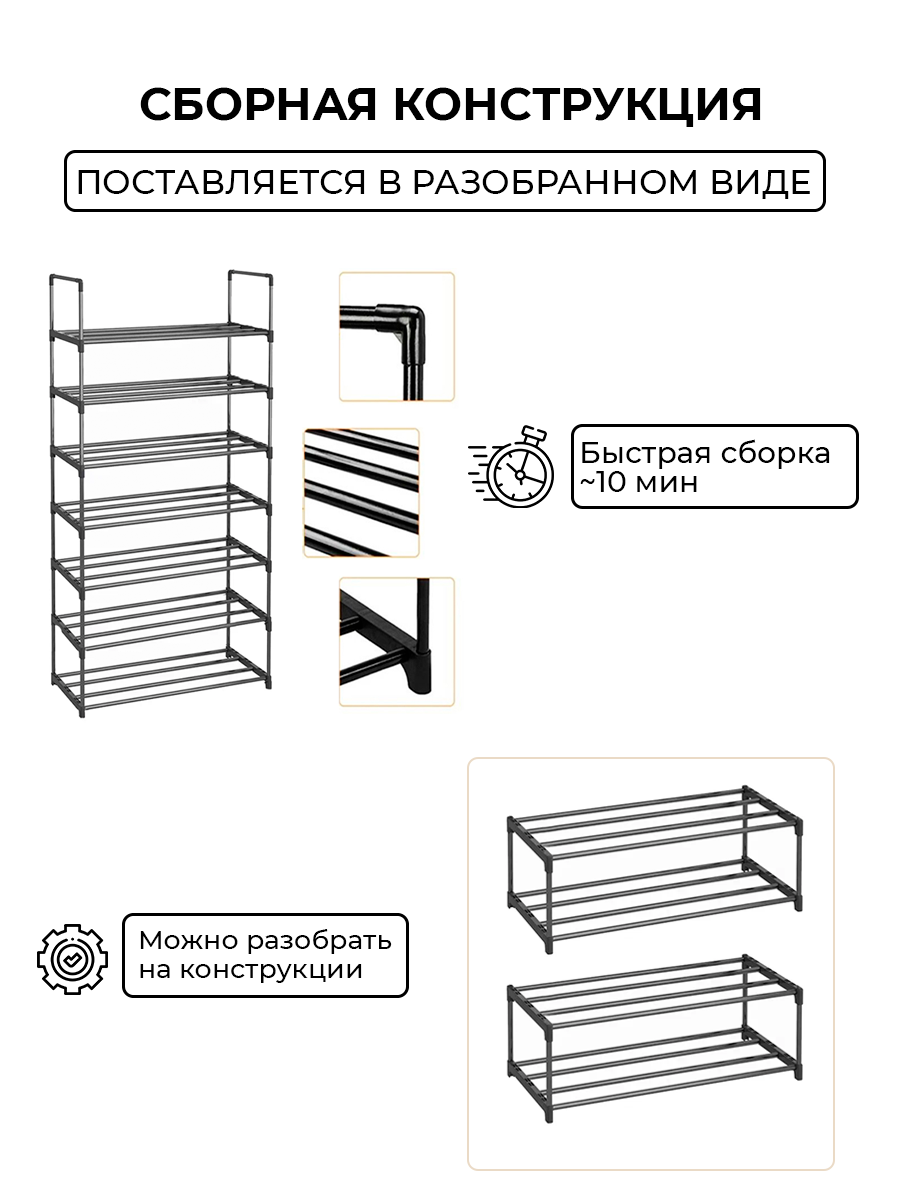 СБОРНАЯ КОНСТРУКЦИЯ

ПОСТАВЛЯЕТСЯ В РАЗОБРАННОМ ВИДЕ

Быстрая сборка ~10 мин

Можно разобрать на конструкции