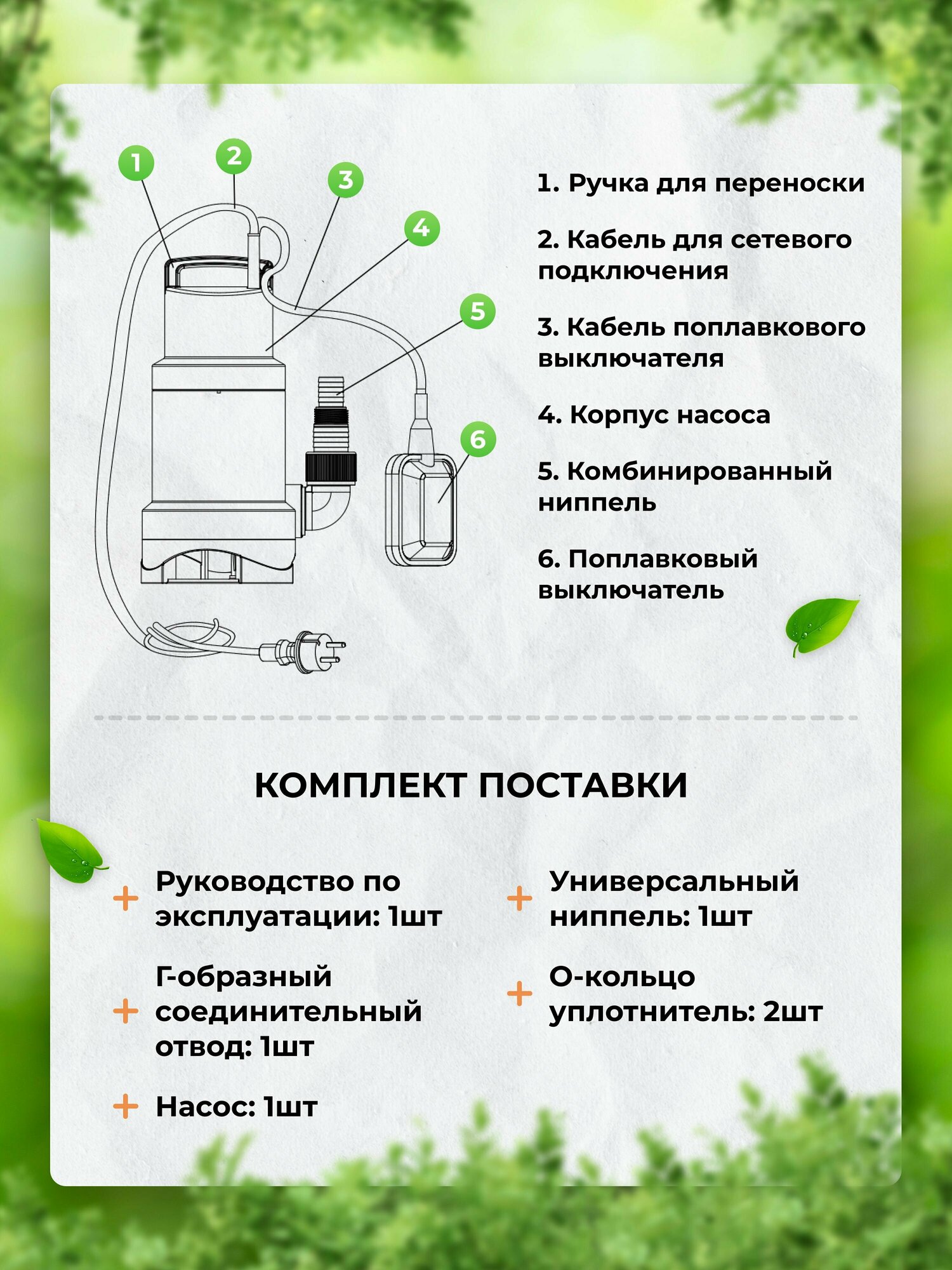 1
2
3
4
5
6

1. Ручка для переноски

2. Кабель для сетевого подключения

3. Кабель поплавкового выключателя

4. Корпус насоса

5. Комбинированный ниппель

6. Поплавковый выключатель

КОМПЛЕКТ ПОСТАВКИ

+ Руководство по эксплуатации: 1шт

+ Г-образный соединительный отвод: 1шт

+ Насос: 1шт

+ Универсальный ниппель: 1шт

+ О-кольцо уплотнитель: 2шт