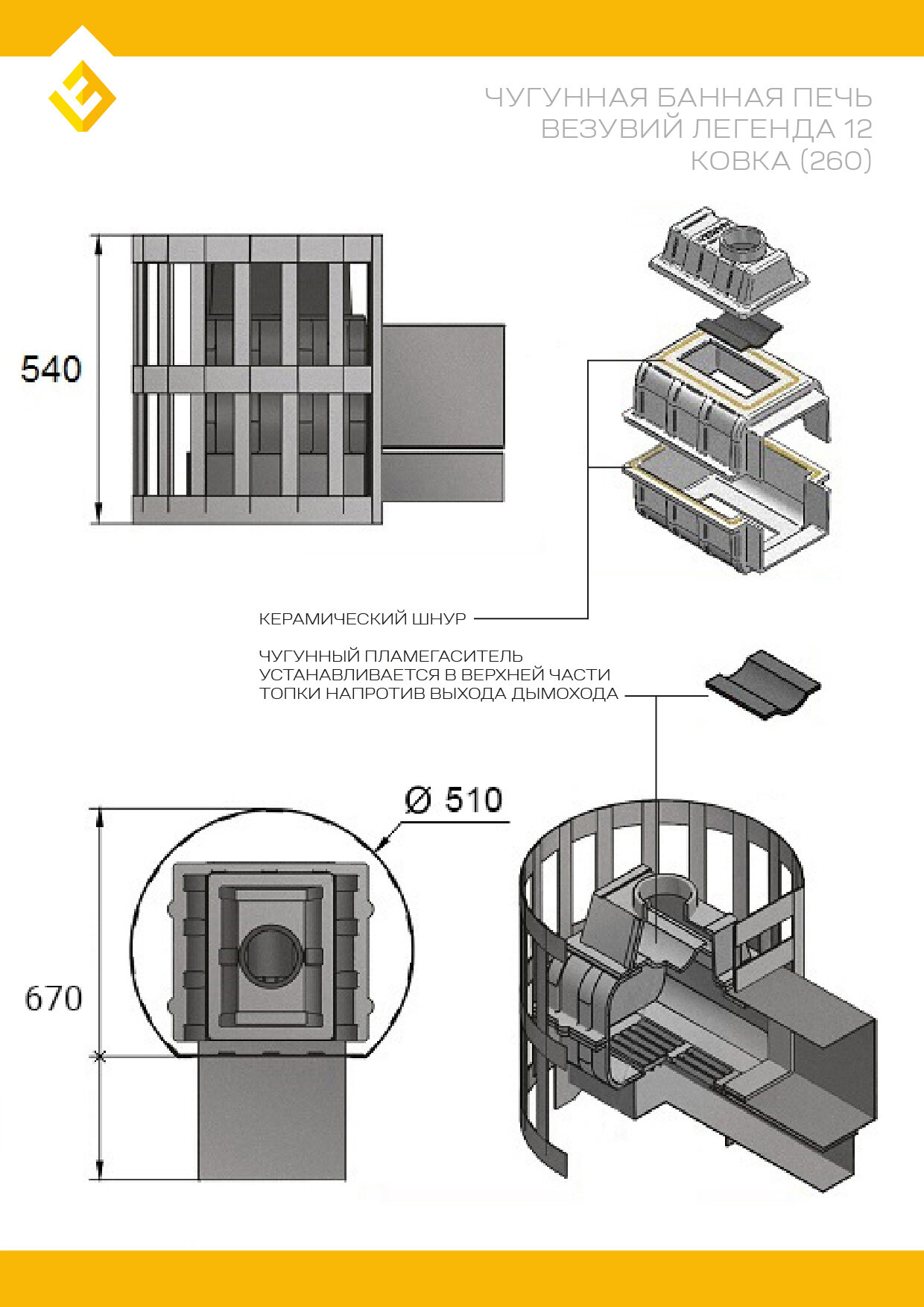 ЧУГУННАЯ БАННАЯ ПЕЧЬ
ВЕЗУВИЙ ЛЕГЕНДА 12
КОВКА (260)

540

КЕРАМИЧЕСКИЙ ШНУР

ЧУГУННЫЙ ПЛАМЕГАСИТЕЛЬ
УСТАНАВЛИВАЕТСЯ В ВЕРХНЕЙ ЧАСТИ
ТОПКИ НАПРОТИВ ВЫХОДА ДЫМОХОДА

Ø 510

670