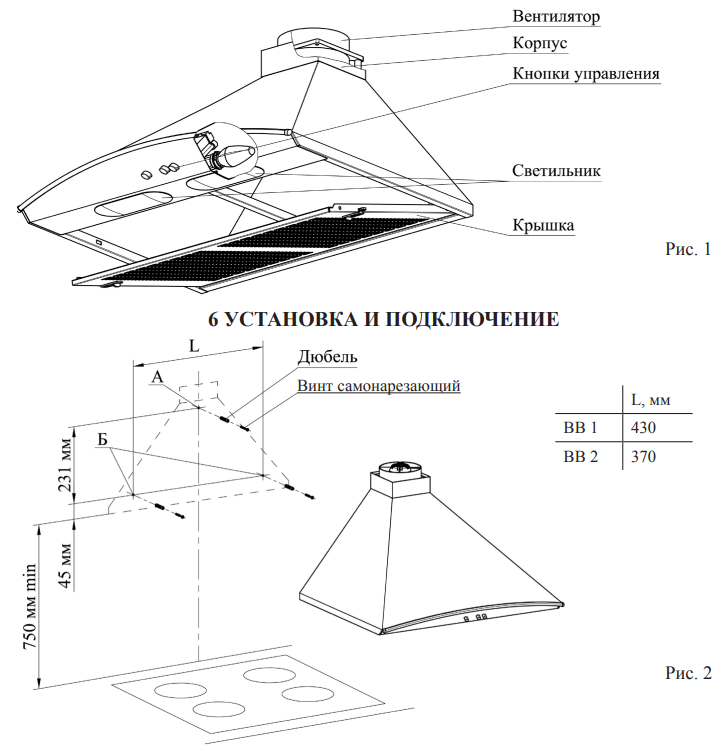 Вентилятор
Корпус
Кнопки управления
Светильник
Крышка
Рис. 1

6 УСТАНОВКА И ПОДКЛЮЧЕНИЕ

L
Дюбель
А
Винт самонарезающий
Б
231 мм
45 мм
750 мм min

|  | L, мм |
|---|---|
| ВВ 1 | 430 |
| ВВ 2 | 370 |

Рис. 2