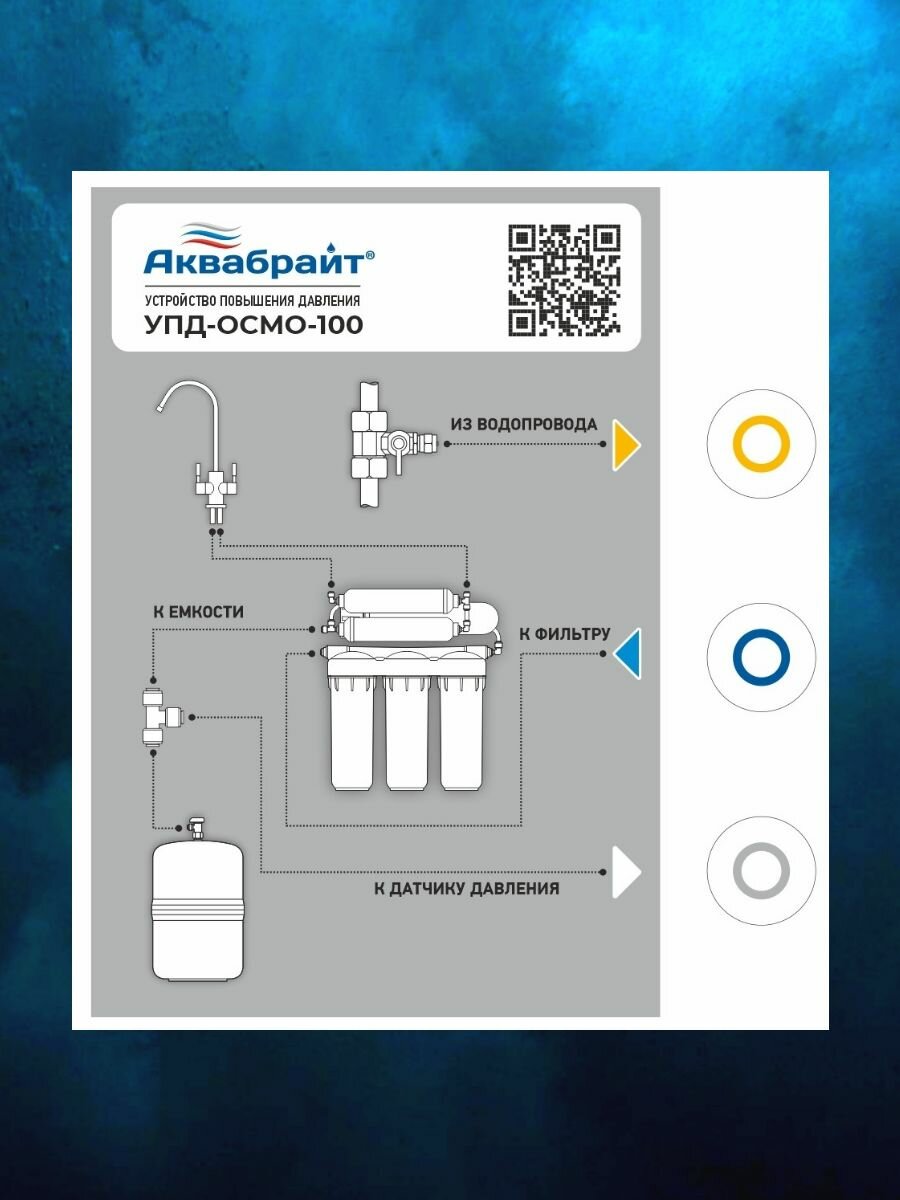 Аквабрайт®

УСТРОЙСТВО ПОВЫШЕНИЯ ДАВЛЕНИЯ
УПД-ОСМО-100

ИЗ ВОДОПРОВОДА

К ЕМКОСТИ

К ФИЛЬТРУ

К ДАТЧИКУ ДАВЛЕНИЯ