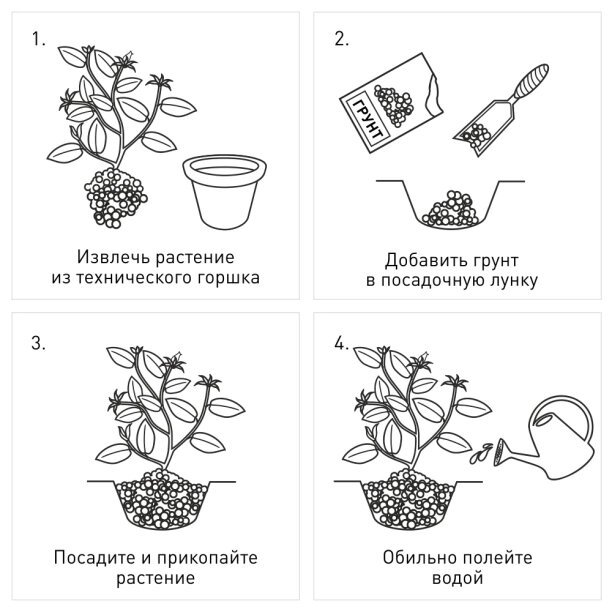 1.

Извлечь растение из технического горшка

2.

ГРУНТ

Добавить грунт в посадочную лунку

3.

Посадите и прикопайте растение

4.

Обильно полейте водой