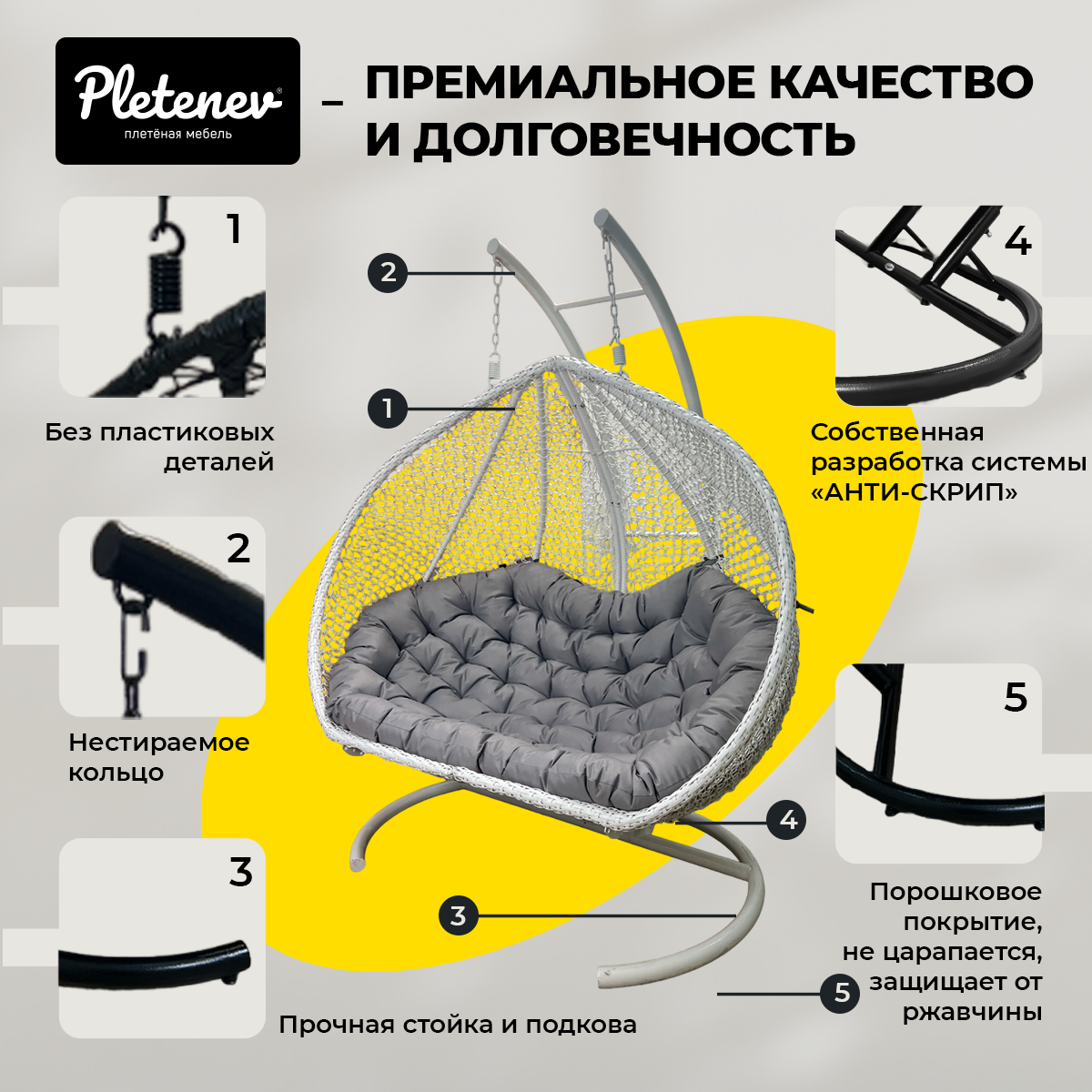 Pletenev®
плетёная мебель

– ПРЕМИАЛЬНОЕ КАЧЕСТВО И ДОЛГОВЕЧНОСТЬ

1

Без пластиковых деталей

2

Нестираемое кольцо

3

Прочная стойка и подкова

2

1

4

3

5

4

Собственная разработка системы «АНТИ-СКРИП»

5

Порошковое покрытие, не царапается, защищает от ржавчины