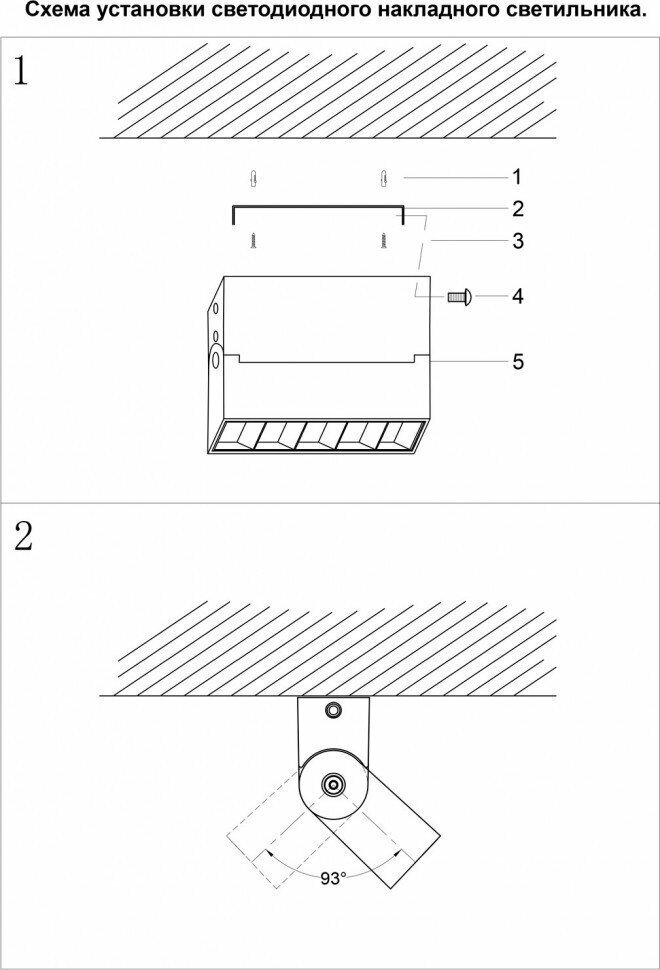 Схема установки светодиодного накладного светильника.

1

1
2
3
4
5

2

93°