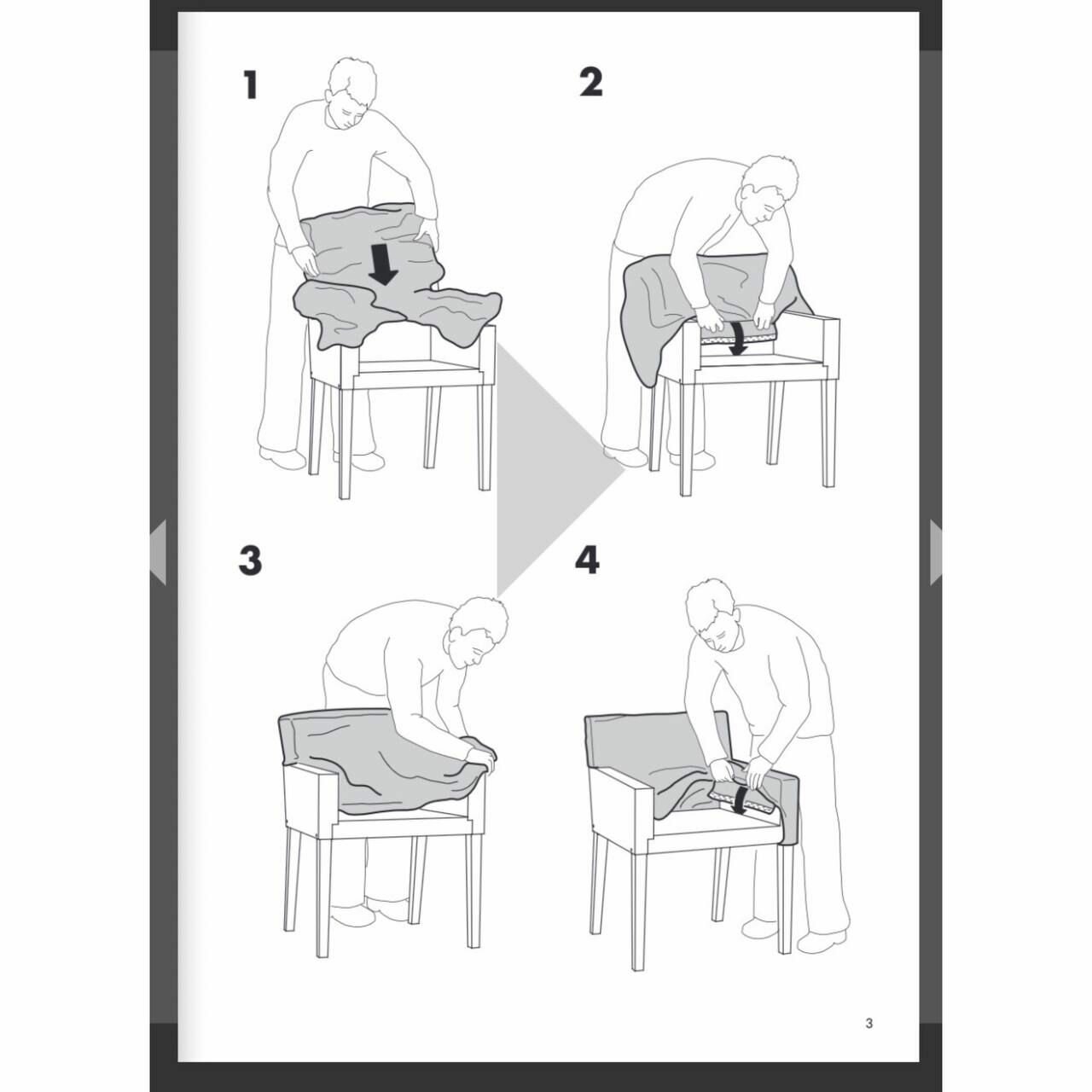 1

2

3

4

3