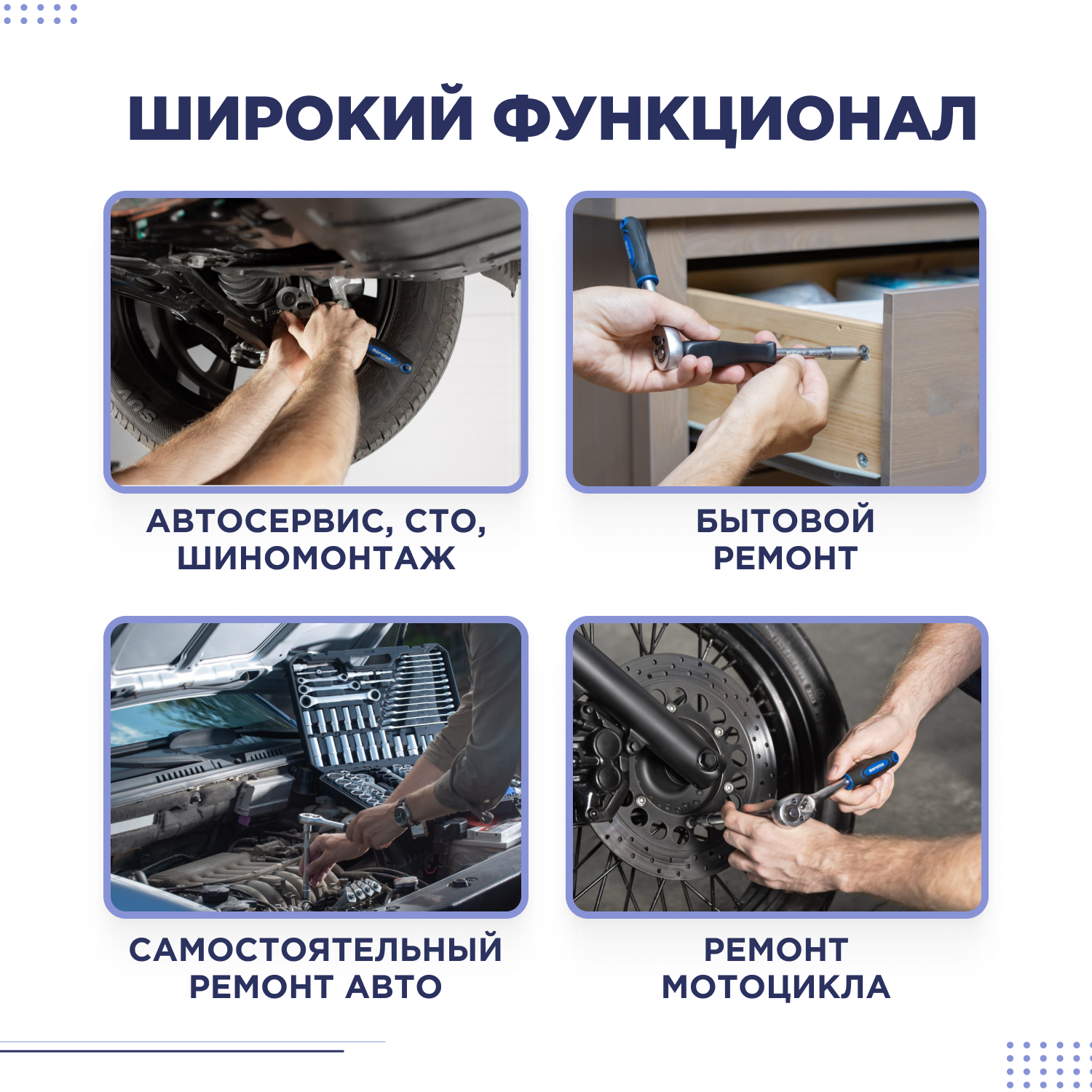 ШИРОКИЙ ФУНКЦИОНАЛ

АВТОСЕРВИС, СТО, ШИНОМОНТАЖ

БЫТОВОЙ РЕМОНТ

САМОСТОЯТЕЛЬНЫЙ РЕМОНТ АВТО

РЕМОНТ МОТОЦИКЛА