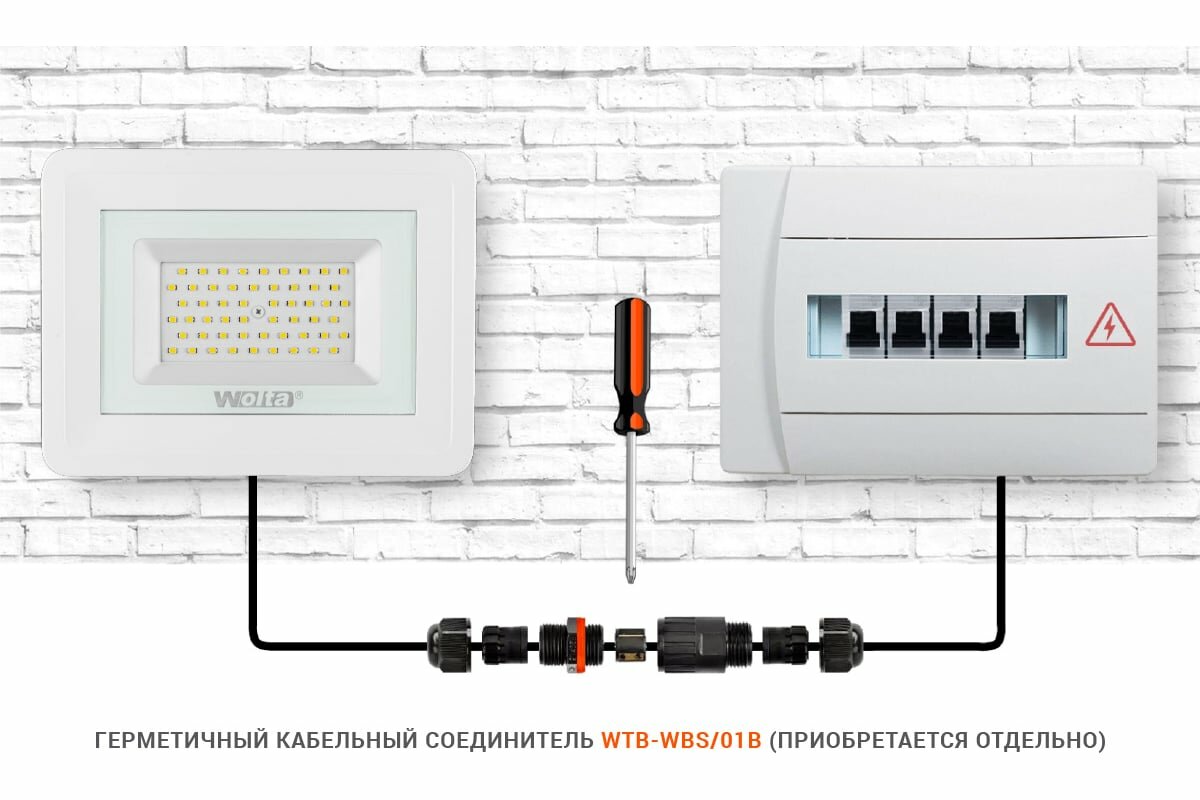 Wolta®

ГЕРМЕТИЧНЫЙ КАБЕЛЬНЫЙ СОЕДИНИТЕЛЬ WTB-WBS/01B (ПРИОБРЕТАЕТСЯ ОТДЕЛЬНО)