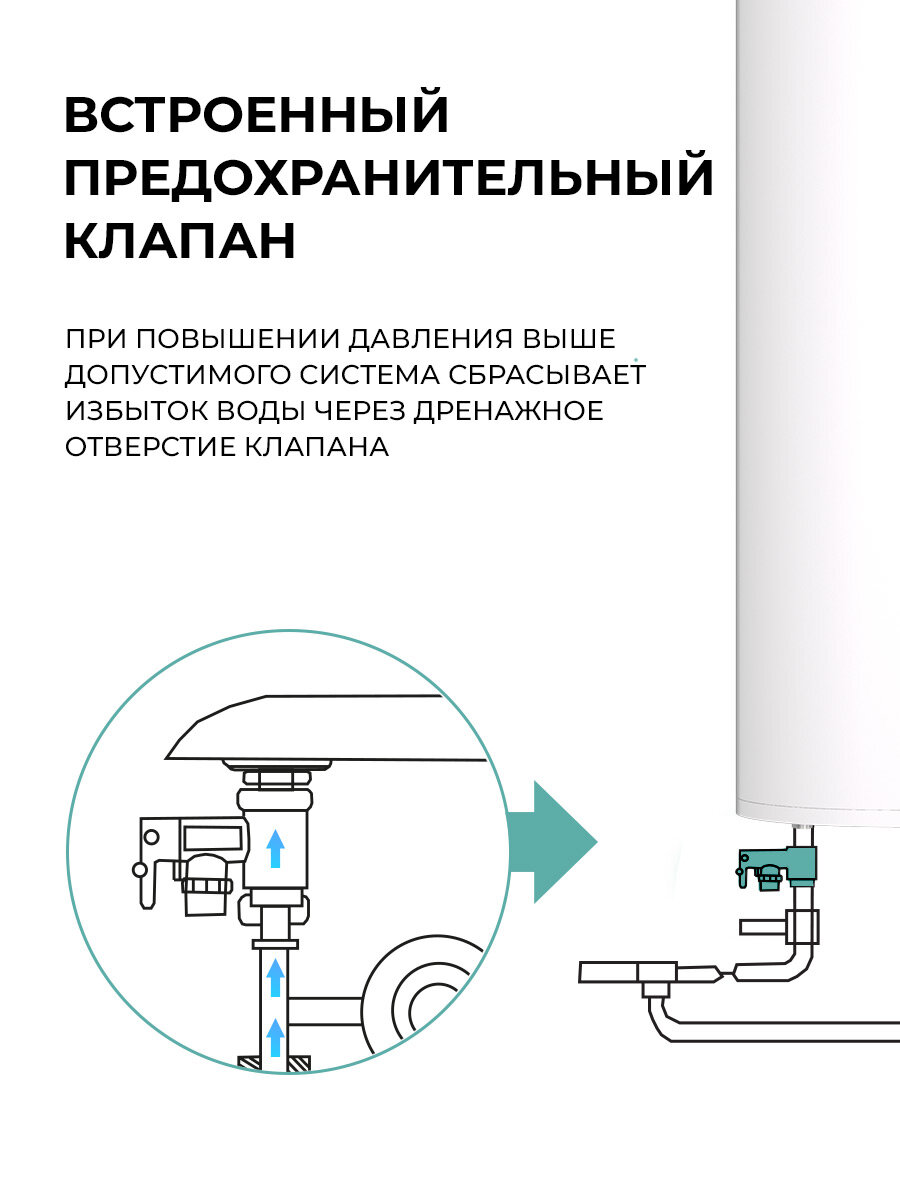 ВСТРОЕННЫЙ ПРЕДОХРАНИТЕЛЬНЫЙ КЛАПАН

ПРИ ПОВЫШЕНИИ ДАВЛЕНИЯ ВЫШЕ ДОПУСТИМОГО СИСТЕМА СБРАСЫВАЕТ ИЗБЫТОК ВОДЫ ЧЕРЕЗ ДРЕНАЖНОЕ ОТВЕРСТИЕ КЛАПАНА