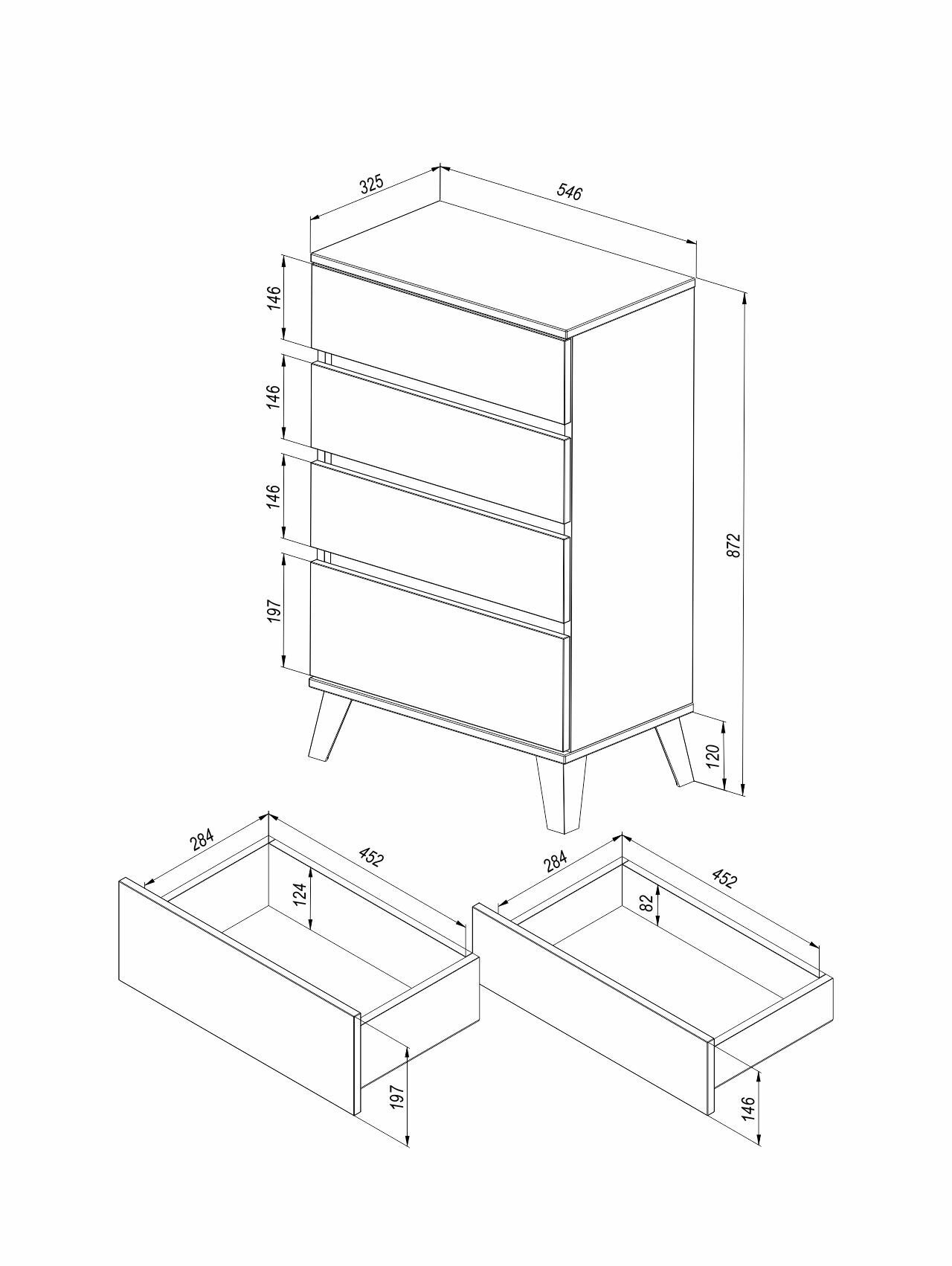 325
546
146
146
146
197
872
120
284
452
124
197
284
452
82
146