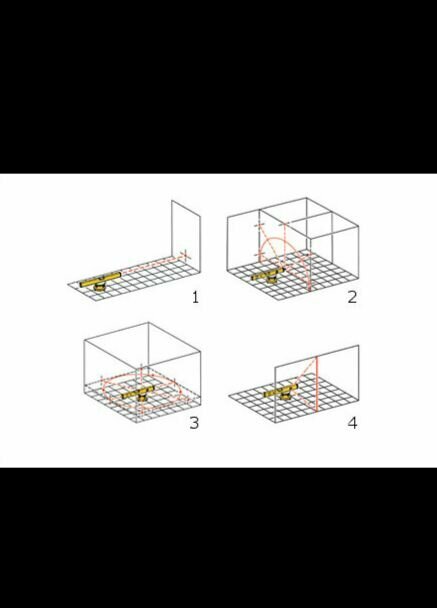 1

2

3

4