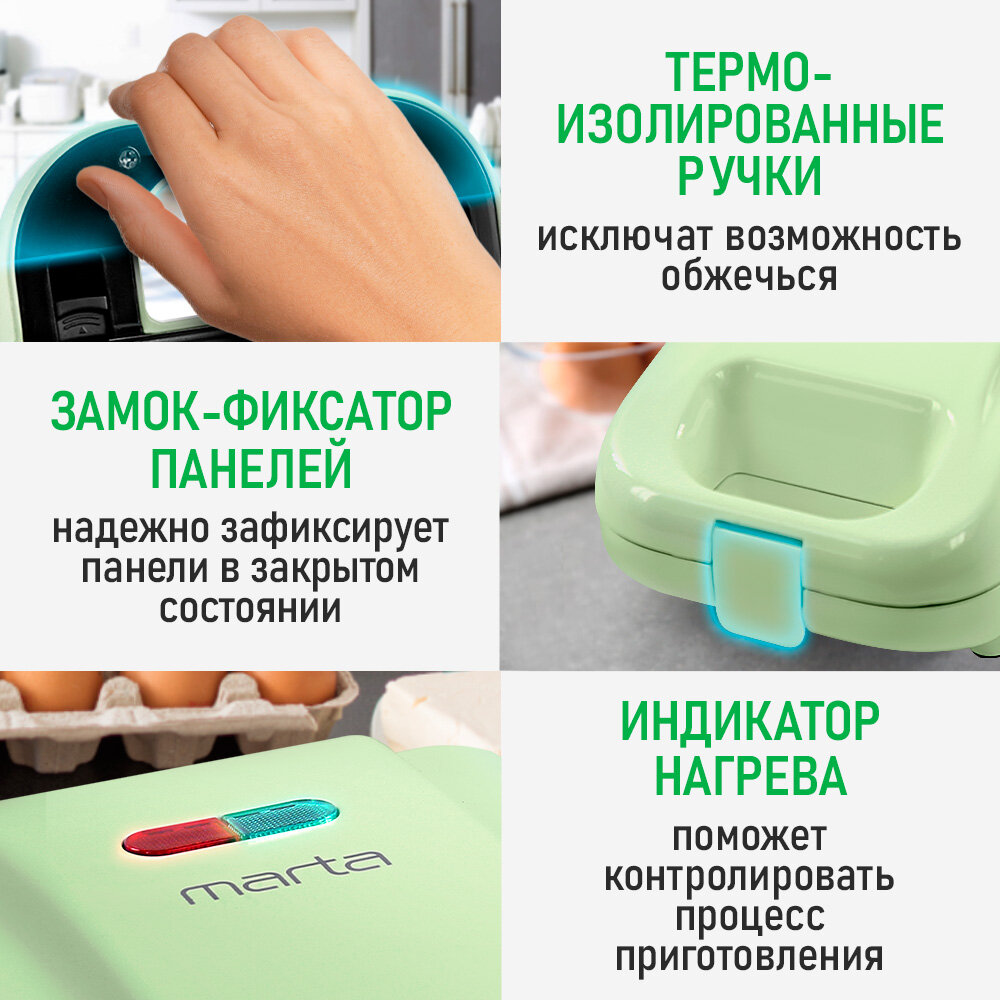 ТЕРМО-ИЗОЛИРОВАННЫЕ РУЧКИ

исключат возможность обжечься

ЗАМОК-ФИКСАТОР ПАНЕЛЕЙ

надежно зафиксирует панели в закрытом состоянии

marta

ИНДИКАТОР НАГРЕВА

поможет контролировать процесс приготовления