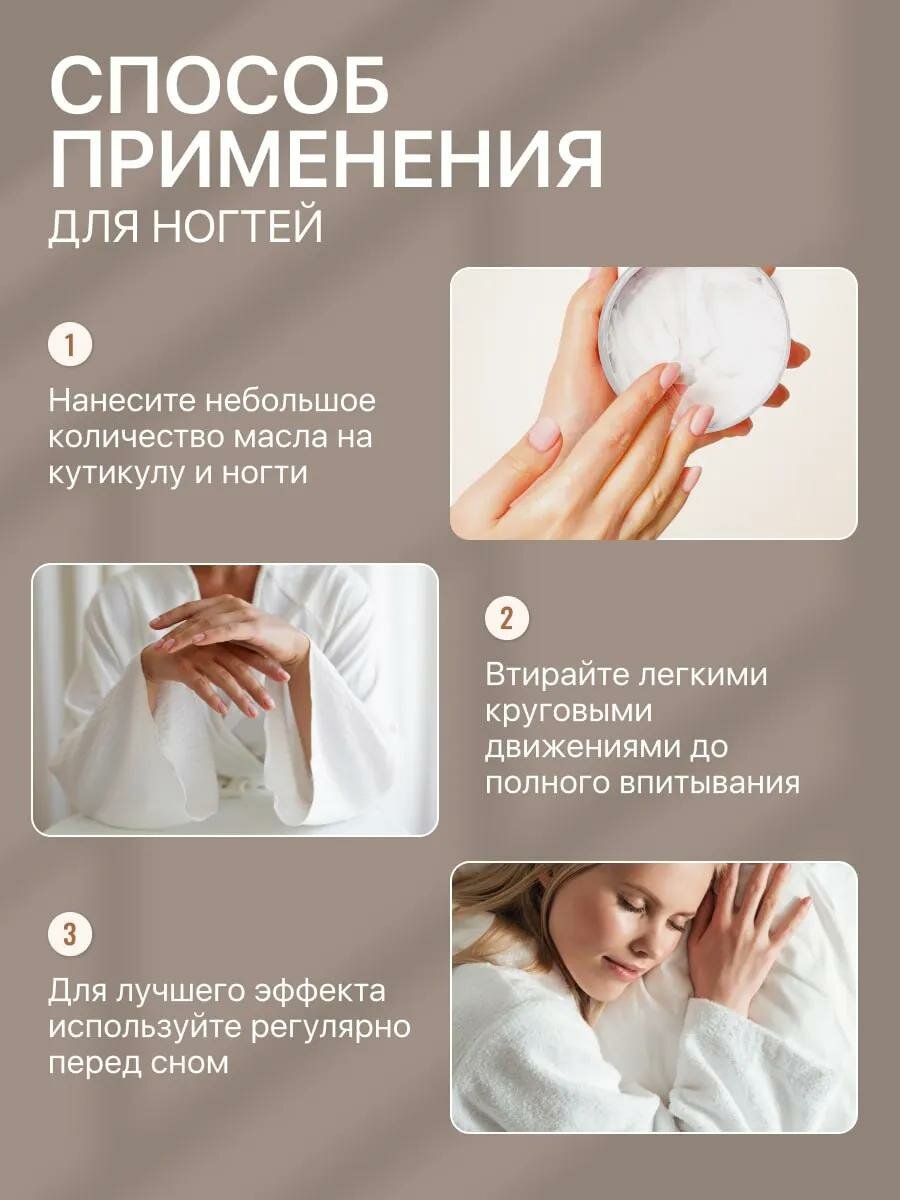 СПОСОБ ПРИМЕНЕНИЯ
ДЛЯ НОГТЕЙ

1

Нанесите небольшое количество масла на кутикулу и ногти

2

Втирайте легкими круговыми движениями до полного впитывания

3

Для лучшего эффекта используйте регулярно перед сном