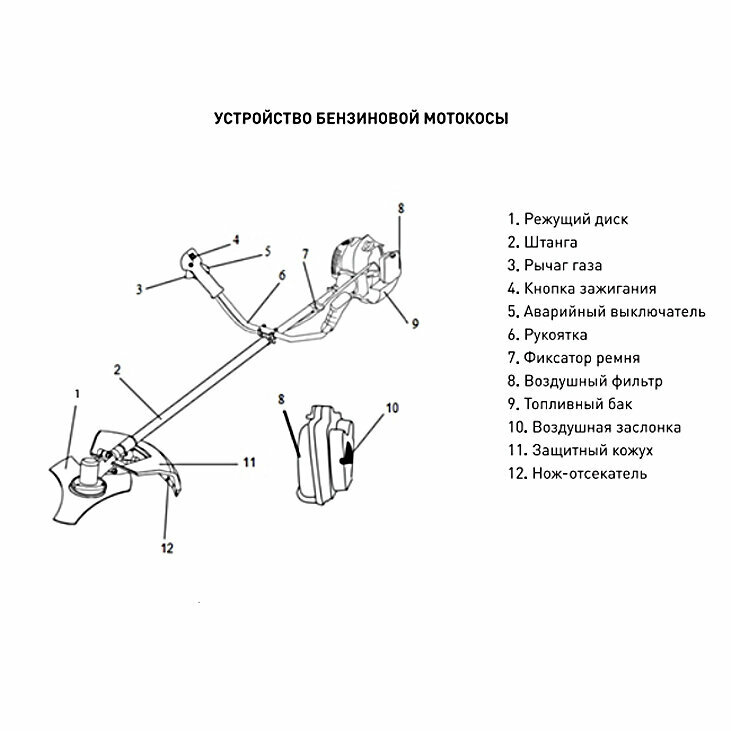 УСТРОЙСТВО БЕНЗИНОВОЙ МОТОКОСЫ

8
4
5
7
3
6
9
2
1
8
10
11
12

1. Режущий диск
2. Штанга
3. Рычаг газа
4. Кнопка зажигания
5. Аварийный выключатель
6. Рукоятка
7. Фиксатор ремня
8. Воздушный фильтр
9. Топливный бак
10. Воздушная заслонка
11. Защитный кожух
12. Нож-отсекатель