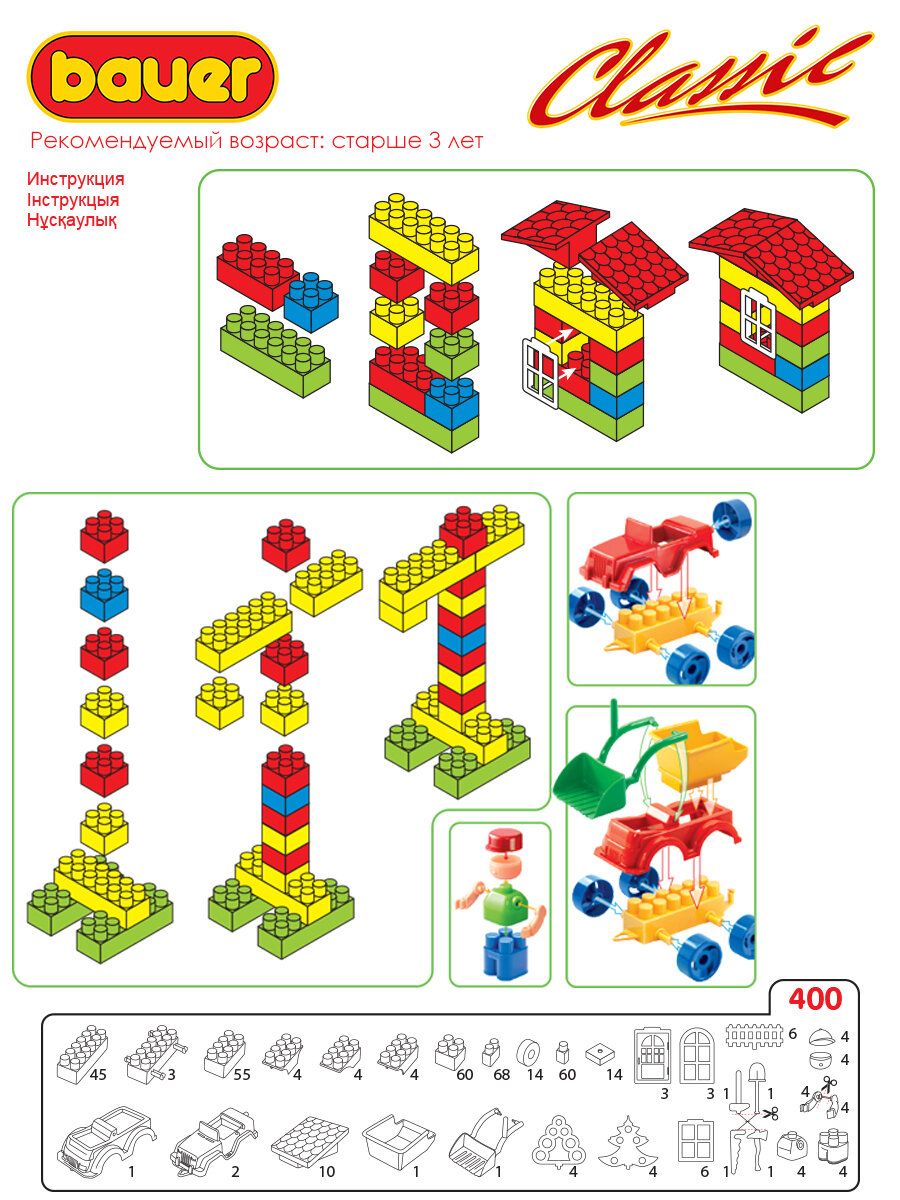 bauer

Classic

Рекомендуемый возраст: старше 3 лет

Инструкция
Інструкцыя
Нұсқаулық

400

45 3 55 4 4 4 60 68 14 60 14 3 3 6 4 4 1 1 4 4

1 2 10 1 1 4 4 6 1 1 4 4