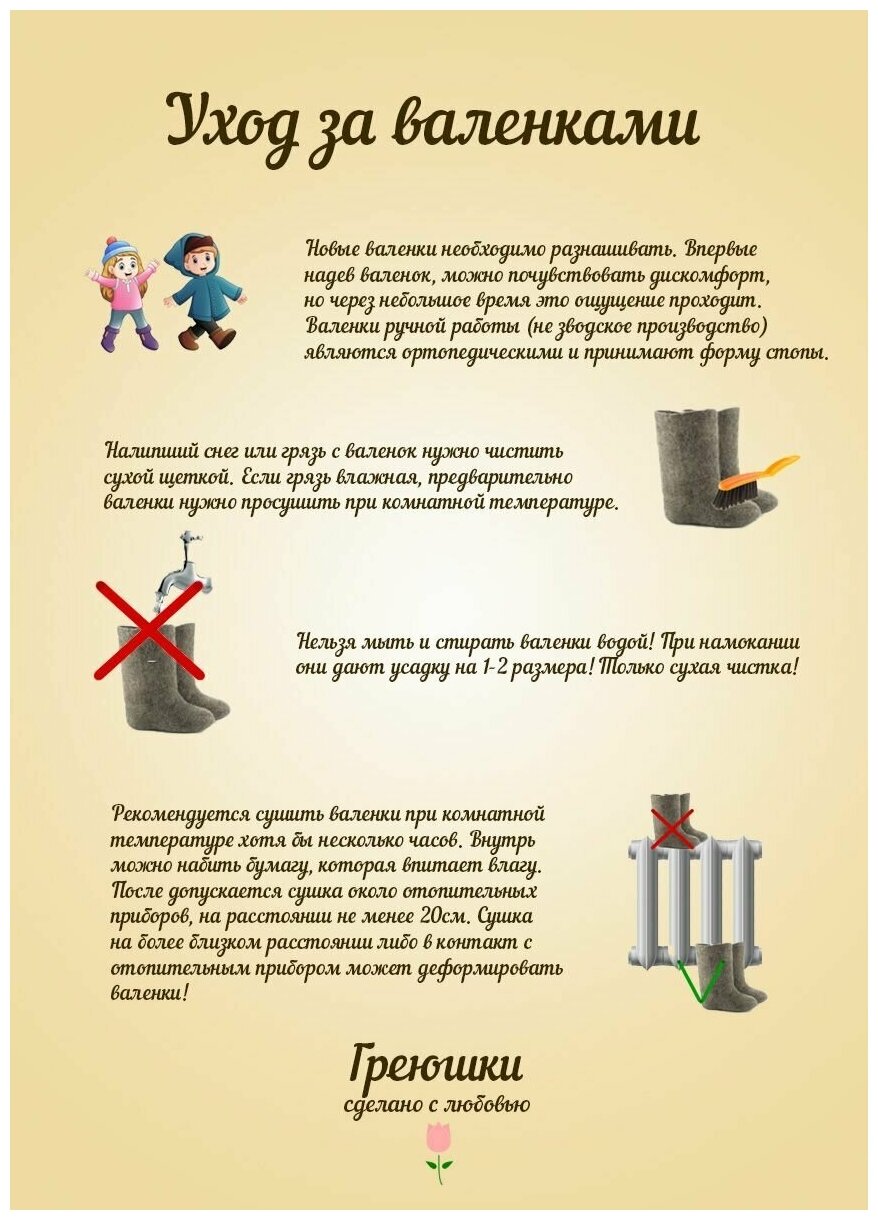 Уход за валенками

Новые валенки необходимо разнашивать. Впервые надев валенок, можно почувствовать дискомфорт, но через небольшое время это ощущение проходит. Валенки ручной работы (не зводское производство) являются ортопедическими и принимают форму стопы.

Налипший снег или грязь с валенок нужно чистить сухой щеткой. Если грязь влажная, предварительно валенки нужно просушить при комнатной температуре.

Нельзя мыть и стирать валенки водой! При намокании они дают усадку на 1-2 размера! Только сухая чистка!

Рекомендуется сушить валенки при комнатной температуре хотя бы несколько часов. Внутрь можно набить бумагу, которая впитает влагу. После допускается сушка около отопительных приборов, на расстоянии не менее 20см. Сушка на более близком расстоянии либо в контакт с отопительным прибором может деформировать валенки!

Греюшки
сделано с любовью