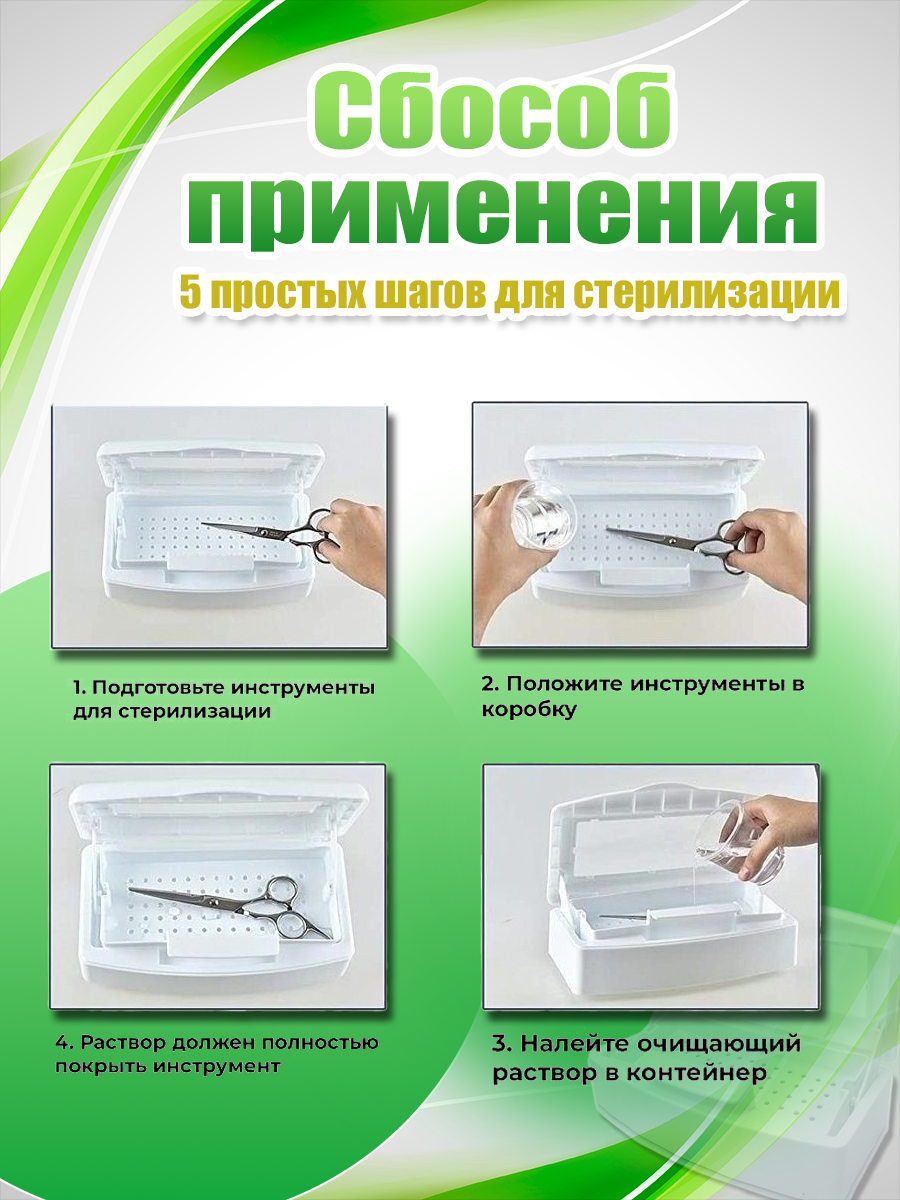 Сбособ применения

5 простых шагов для стерилизации

1. Подготовьте инструменты для стерилизации

2. Положите инструменты в коробку

4. Раствор должен полностью покрыть инструмент

3. Налейте очищающий раствор в контейнер