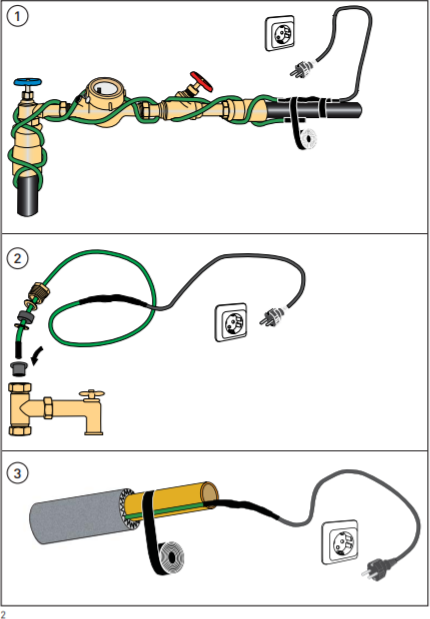 1

2

3

2