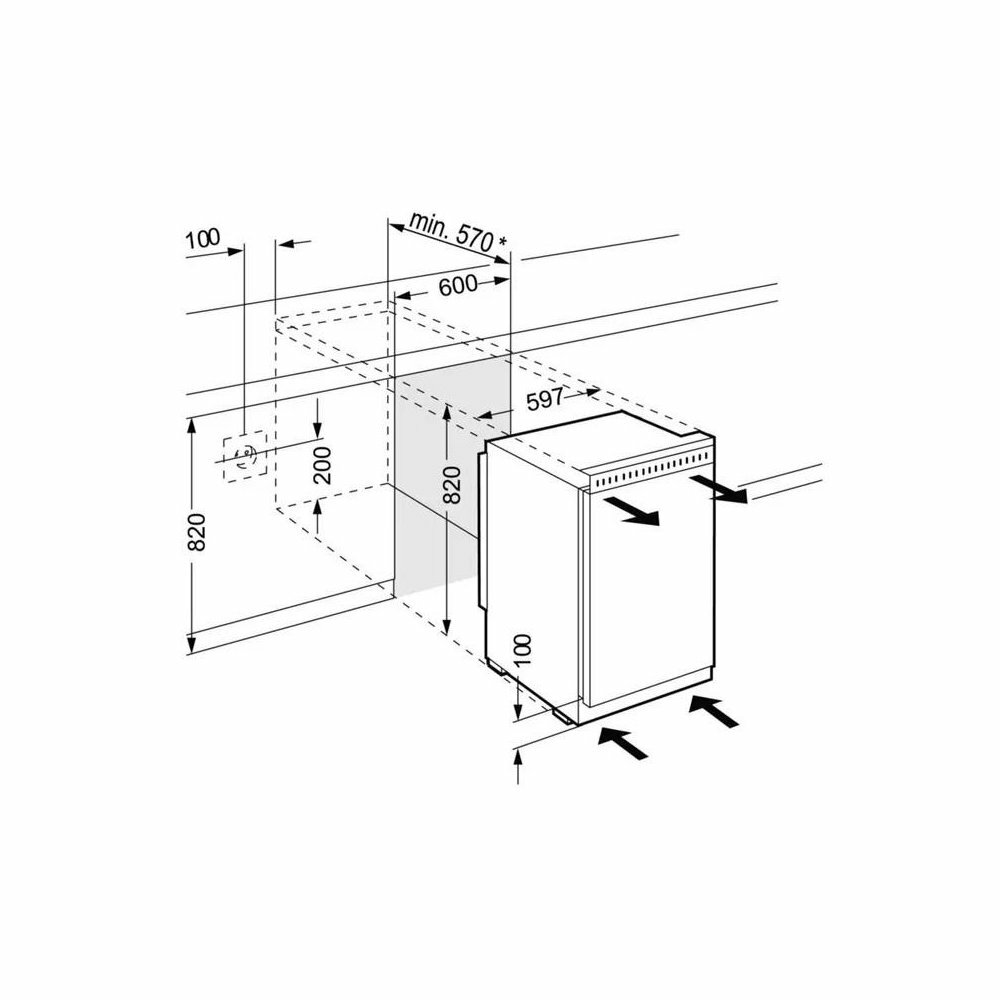 100
min. 570 *
600
597
200
820
820
100