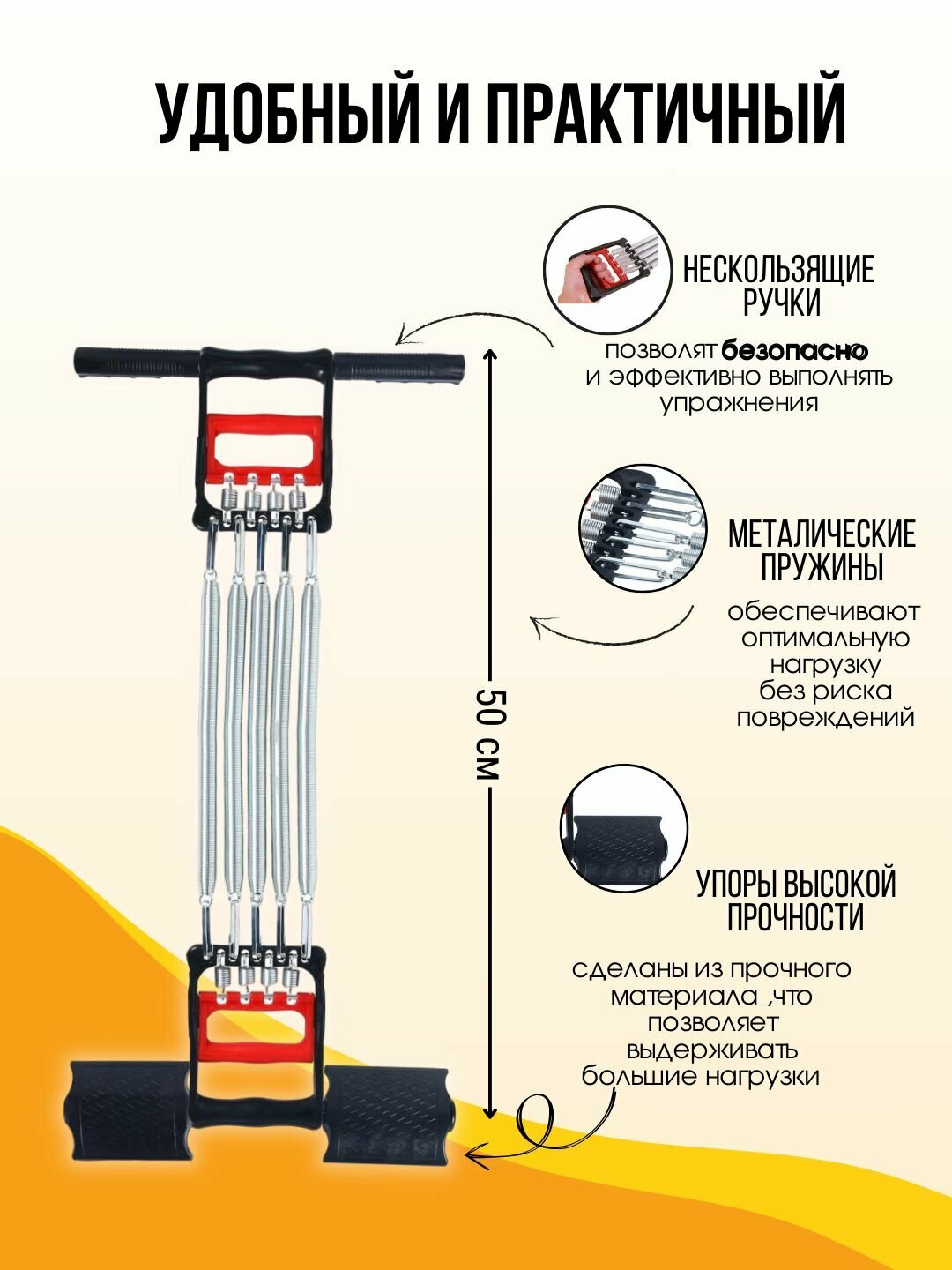 УДОБНЫЙ И ПРАКТИЧНЫЙ

НЕСКОЛЬЗЯЩИЕ РУЧКИ

позволят безопасно и эффективно выполнять упражнения

МЕТАЛИЧЕСКИЕ ПРУЖИНЫ

обеспечивают оптимальную нагрузку без риска повреждений

50 см

УПОРЫ ВЫСОКОЙ ПРОЧНОСТИ

сделаны из прочного материала ,что позволяет выдерживать большие нагрузки