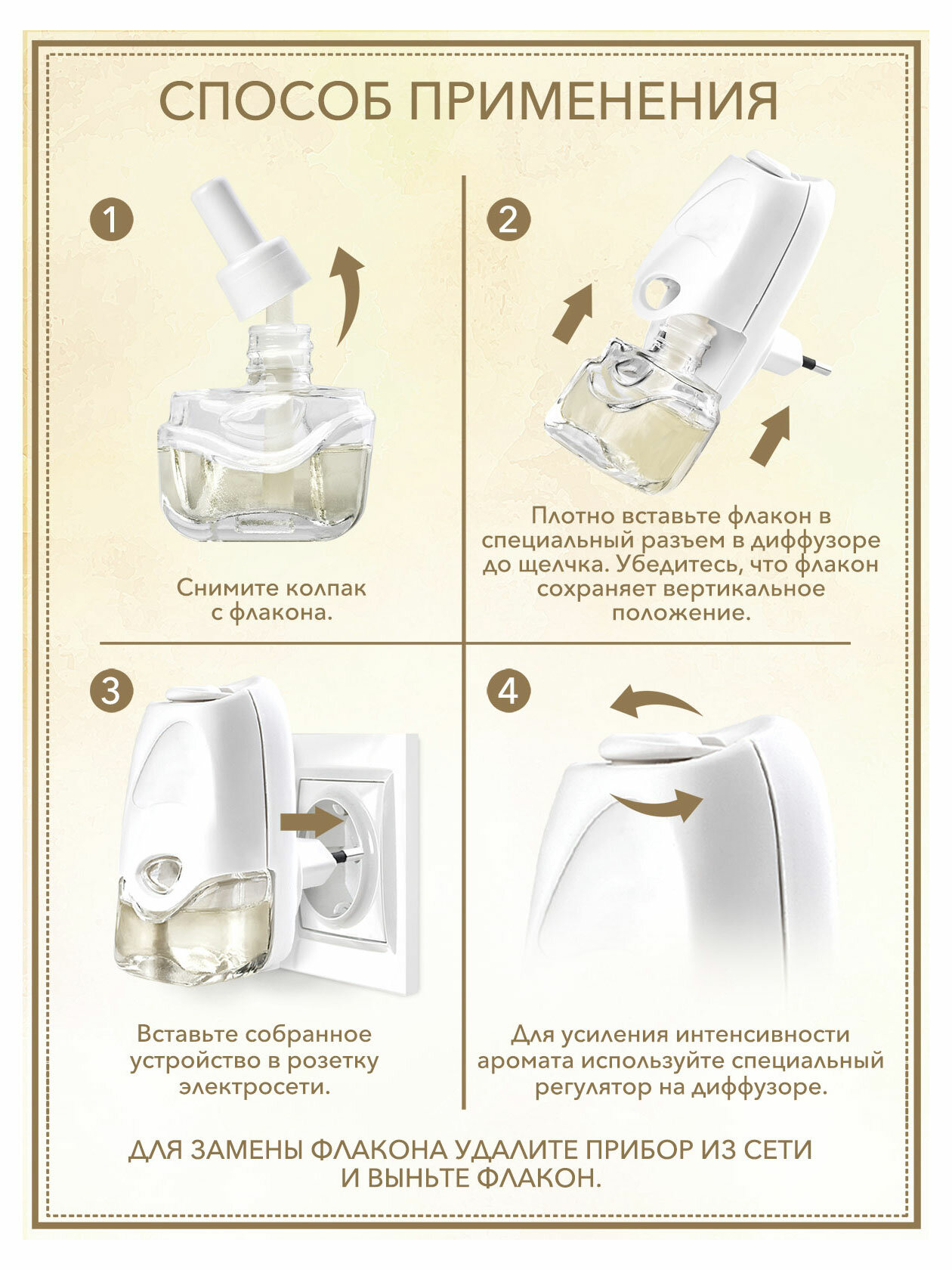 СПОСОБ ПРИМЕНЕНИЯ

1

Снимите колпак с флакона.

2

Плотно вставьте флакон в специальный разъем в диффузоре до щелчка. Убедитесь, что флакон сохраняет вертикальное положение.

3

Вставьте собранное устройство в розетку электросети.

4

Для усиления интенсивности аромата используйте специальный регулятор на диффузоре.

ДЛЯ ЗАМЕНЫ ФЛАКОНА УДАЛИТЕ ПРИБОР ИЗ СЕТИ И ВЫНЬТЕ ФЛАКОН.