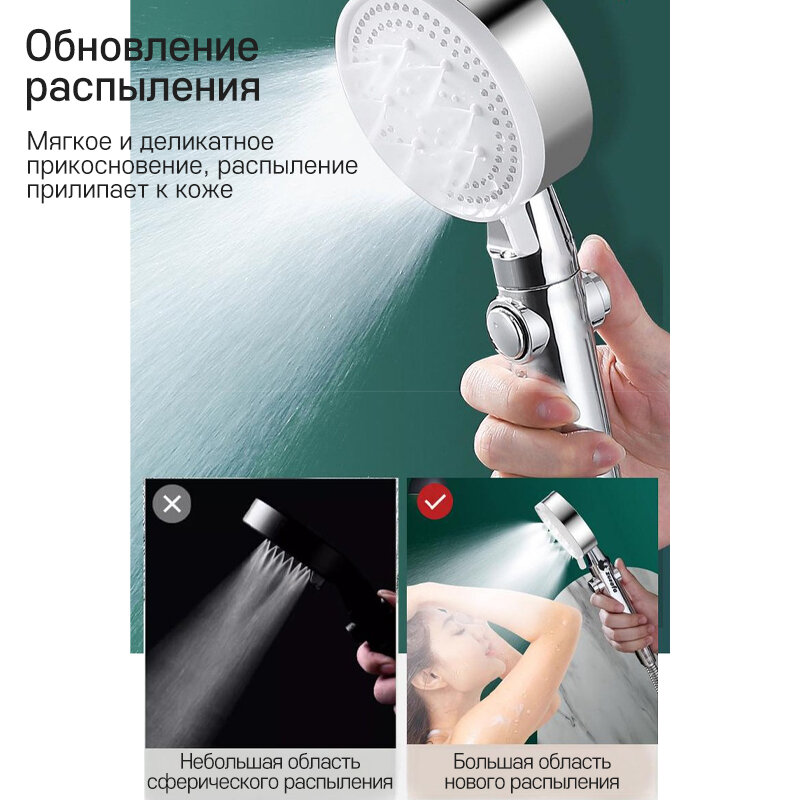 Обновление распыления

Мягкое и деликатное прикосновение, распыление прилипает к коже

Небольшая область сферического распыления

Большая область нового распыления