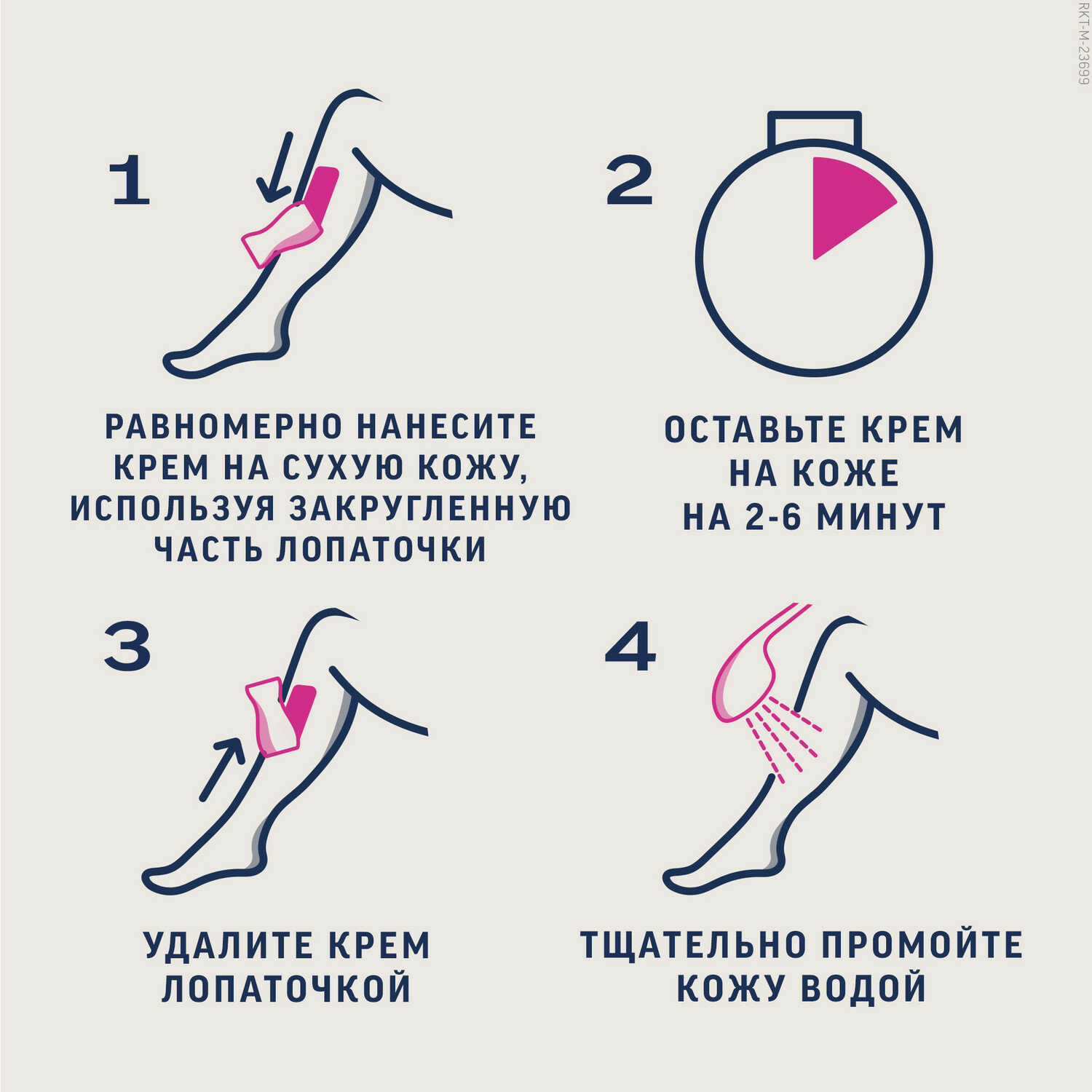 RKT-M-23699

1

РАВНОМЕРНО НАНЕСИТЕ КРЕМ НА СУХУЮ КОЖУ, ИСПОЛЬЗУЯ ЗАКРУГЛЕННУЮ ЧАСТЬ ЛОПАТОЧКИ

2

ОСТАВЬТЕ КРЕМ НА КОЖЕ НА 2-6 МИНУТ

3

УДАЛИТЕ КРЕМ ЛОПАТОЧКОЙ

4

ТЩАТЕЛЬНО ПРОМОЙТЕ КОЖУ ВОДОЙ