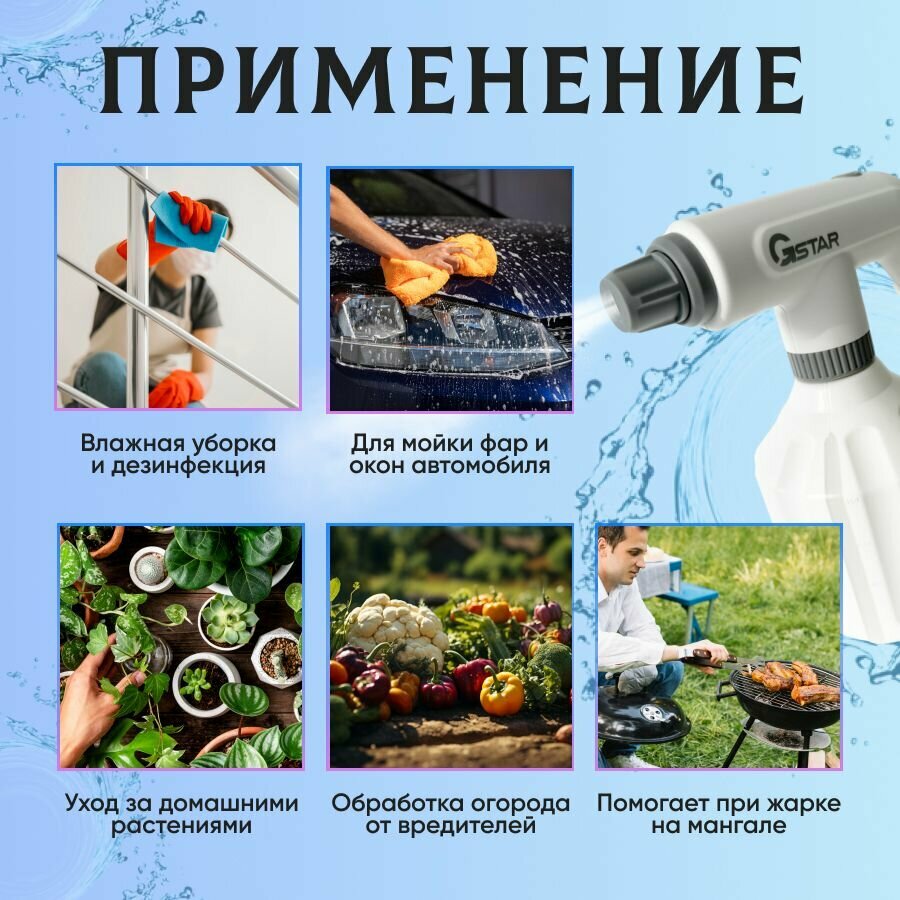 ПРИМЕНЕНИЕ

GSTAR

Влажная уборка и дезинфекция

Для мойки фар и окон автомобиля

Уход за домашними растениями

Обработка огорода от вредителей

Помогает при жарке на мангале