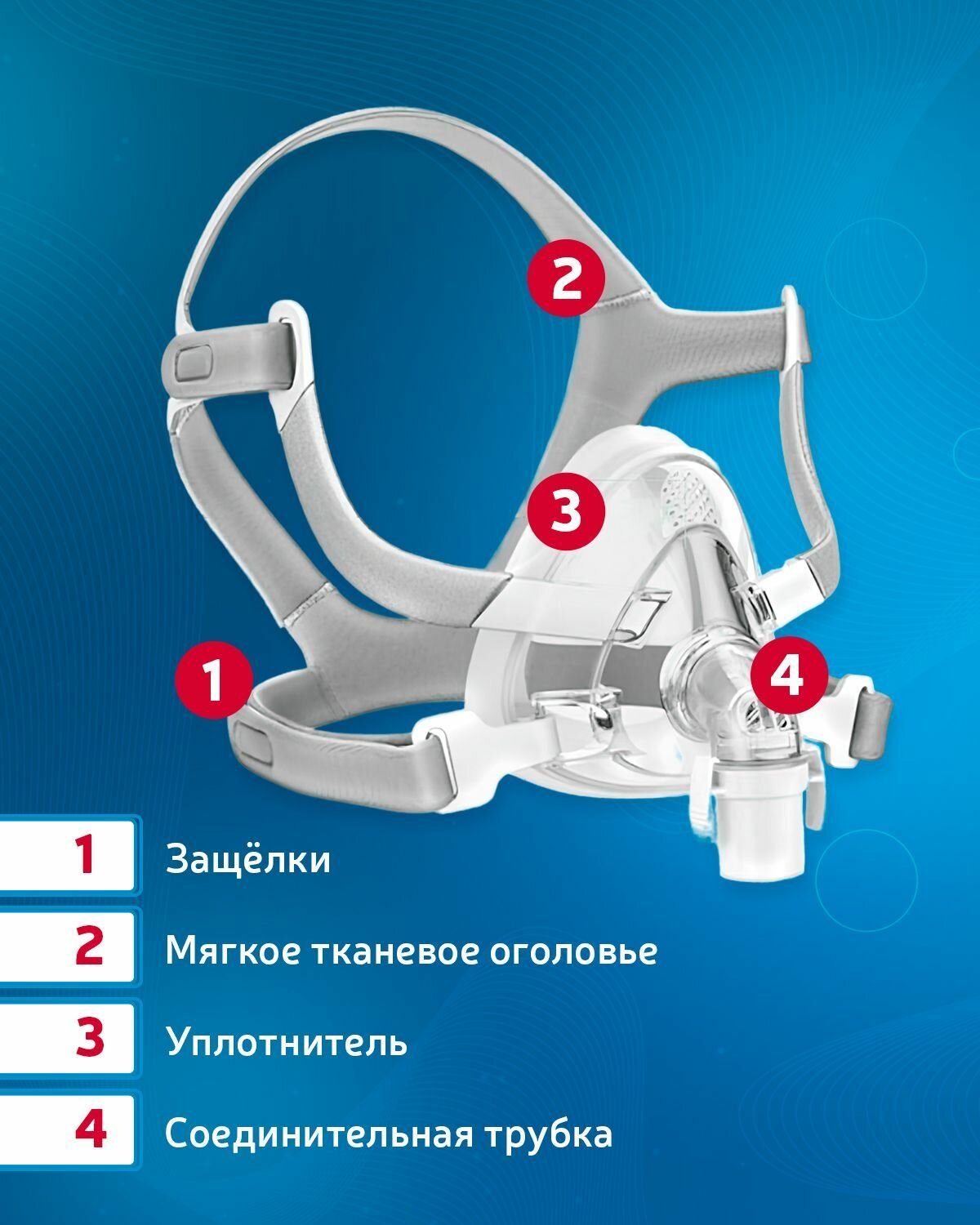 2

3

1

4

1 Защёлки

2 Мягкое тканевое оголовье

3 Уплотнитель

4 Соединительная трубка