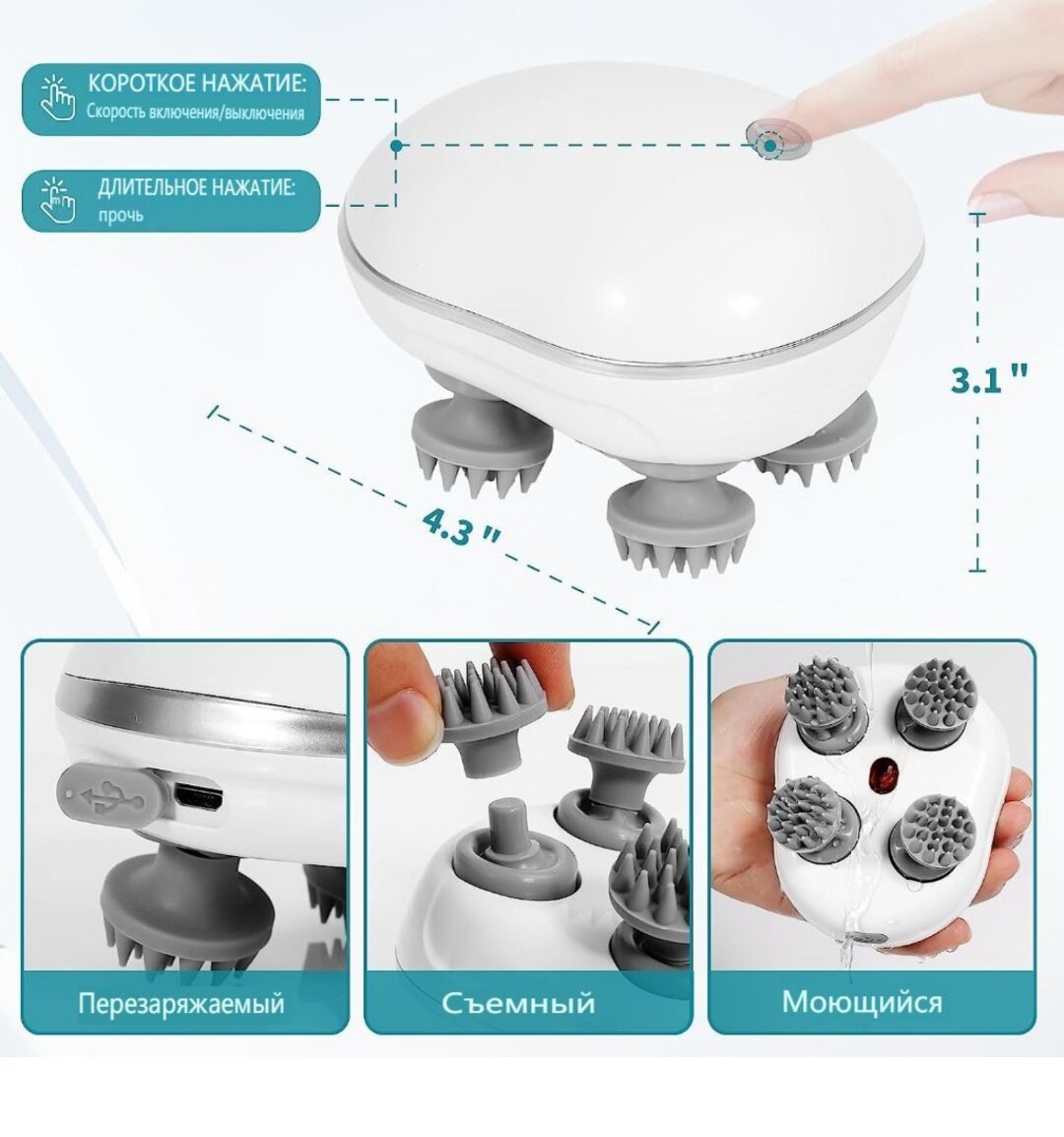 КОРОТКОЕ НАЖАТИЕ:
Скорость включения/выключения

ДЛИТЕЛЬНОЕ НАЖАТИЕ:
прочь

3.1 "

4.3 "

Перезаряжаемый

Съемный

Моющийся