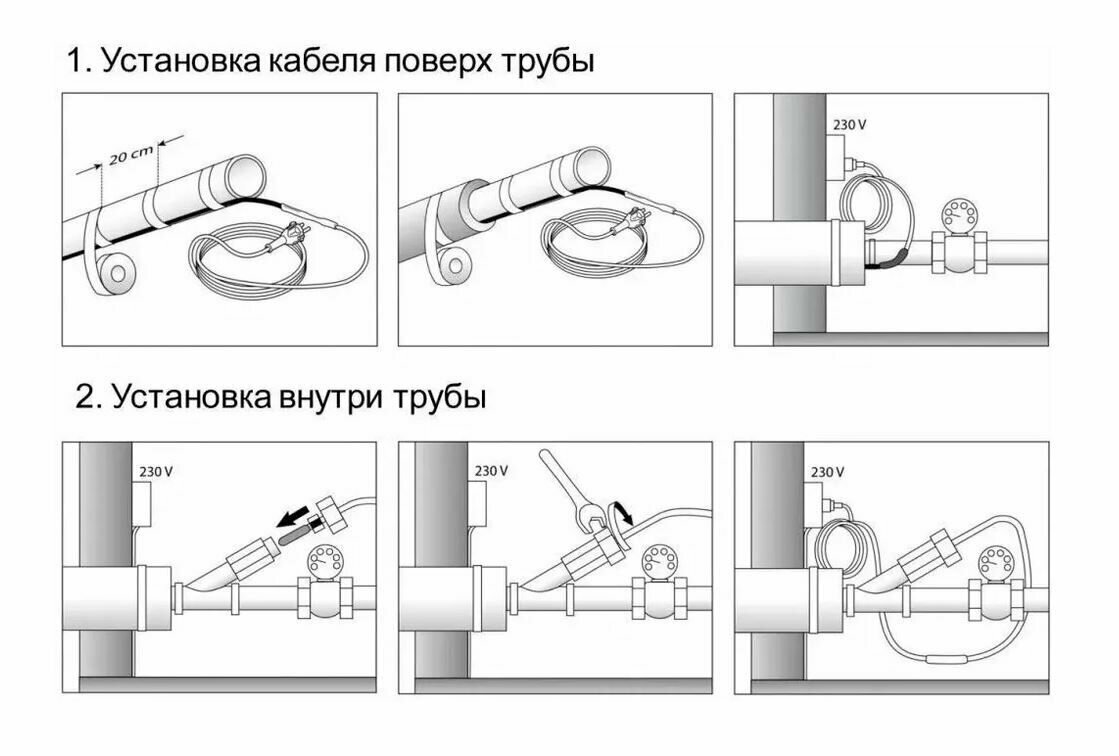 1. Установка кабеля поверх трубы

20 cm

230 V

2. Установка внутри трубы

230 V

230 V

230 V