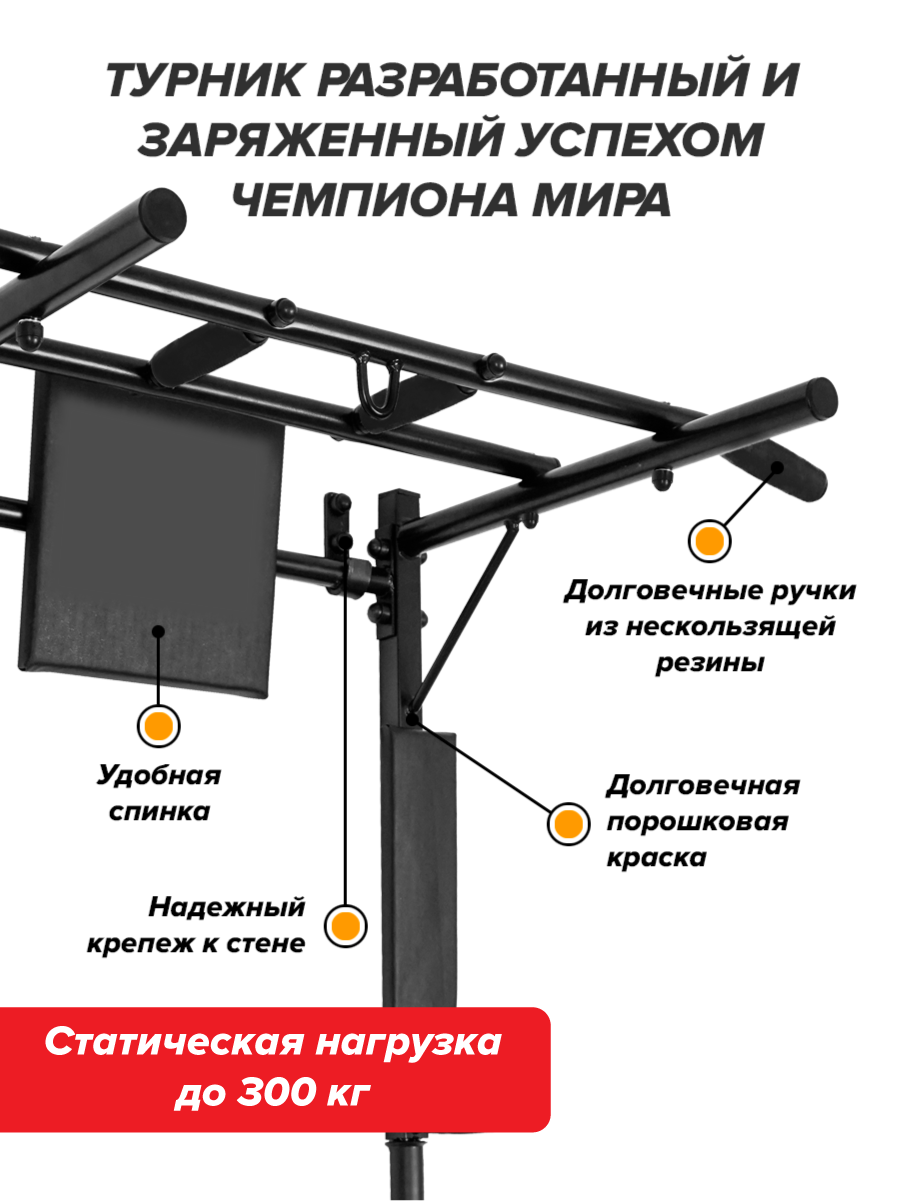 ТУРНИК РАЗРАБОТАННЫЙ И ЗАРЯЖЕННЫЙ УСПЕХОМ ЧЕМПИОНА МИРА

Долговечные ручки из нескользящей резины

Удобная спинка

Долговечная порошковая краска

Надежный крепеж к стене

Статическая нагрузка до 300 кг