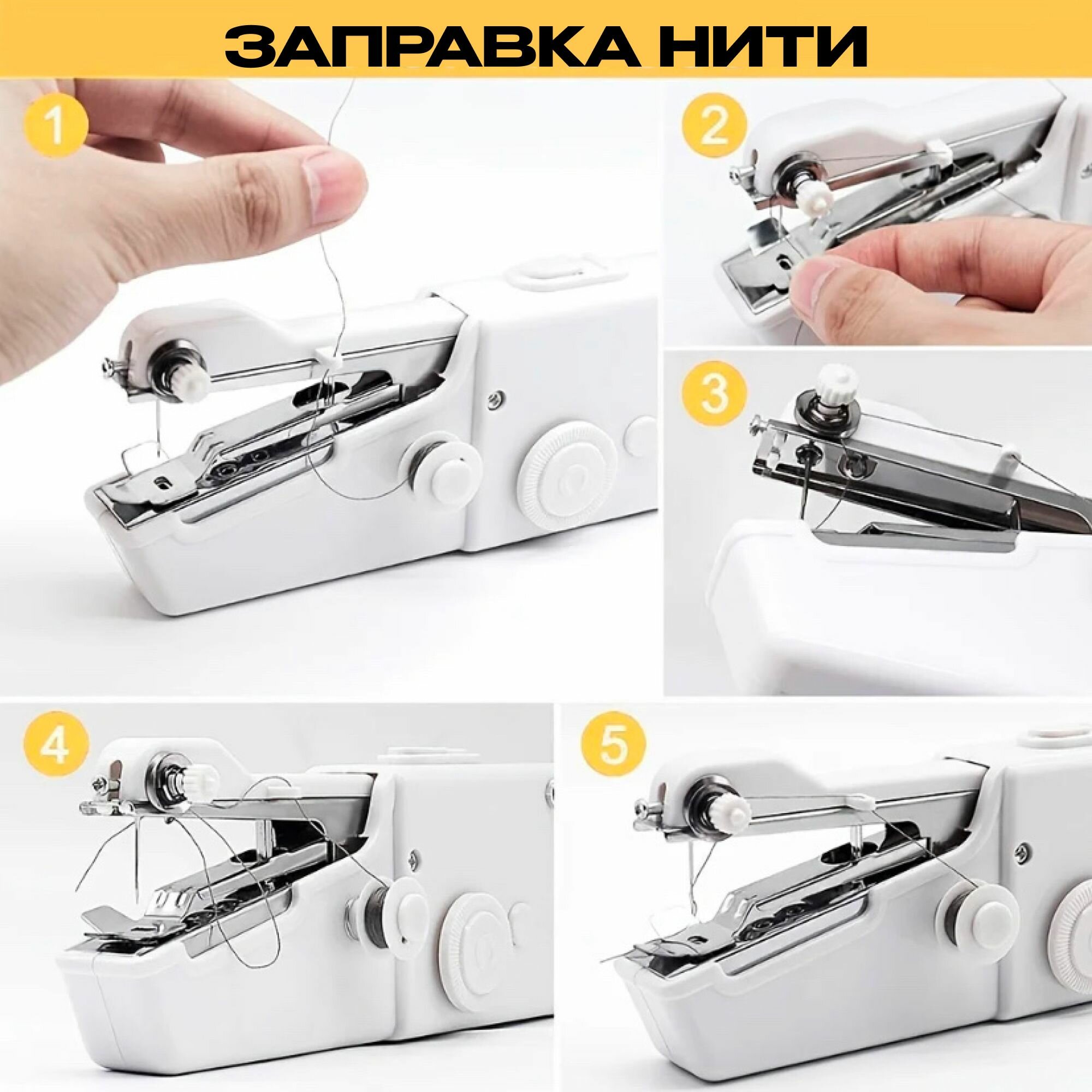 ЗАПРАВКА НИТИ

1

2

3

4

5