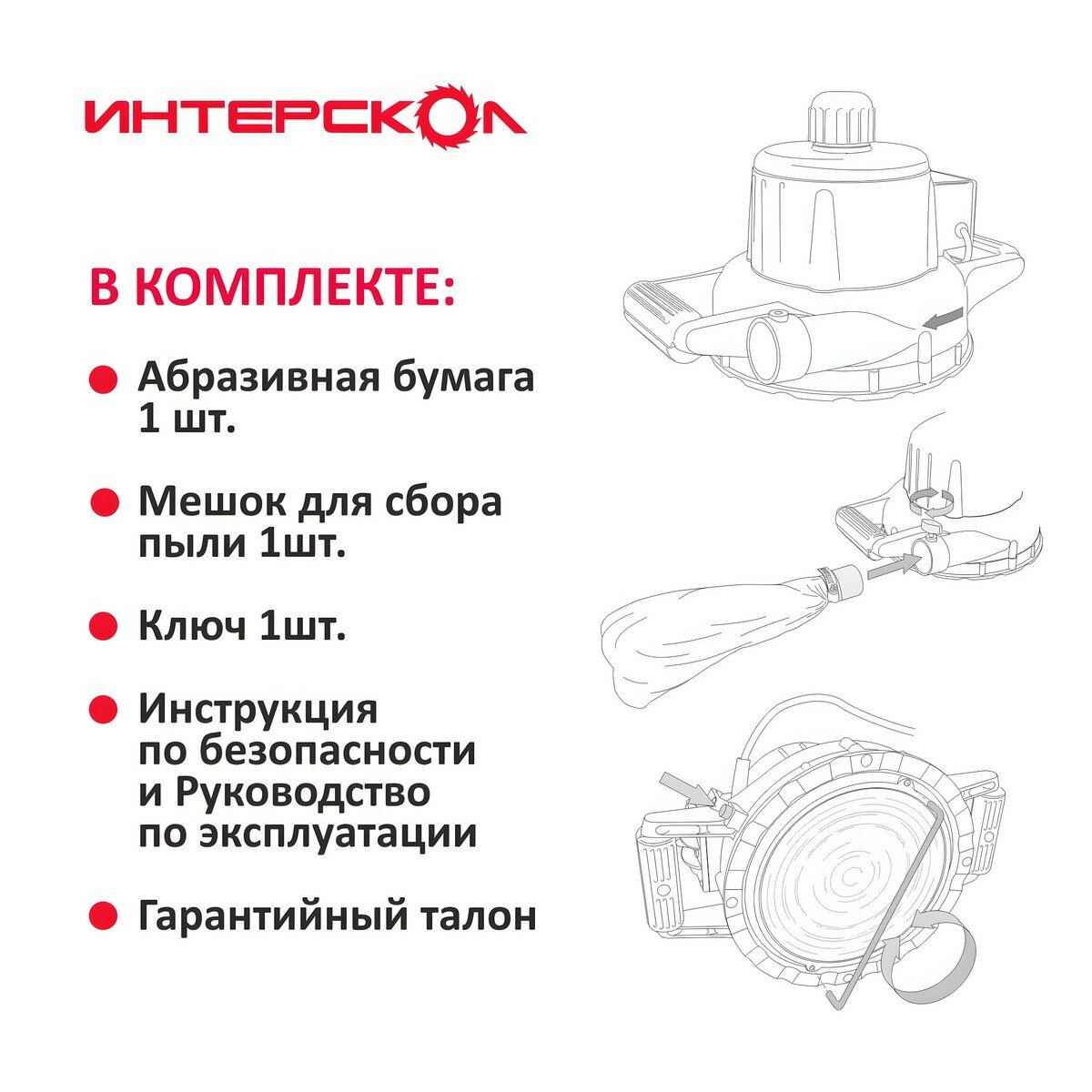 ИНТЕРСКОЛ

В КОМПЛЕКТЕ:

Абразивная бумага 1 шт.

Мешок для сбора пыли 1шт.

Ключ 1шт.

Инструкция по безопасности и Руководство по эксплуатации

Гарантийный талон