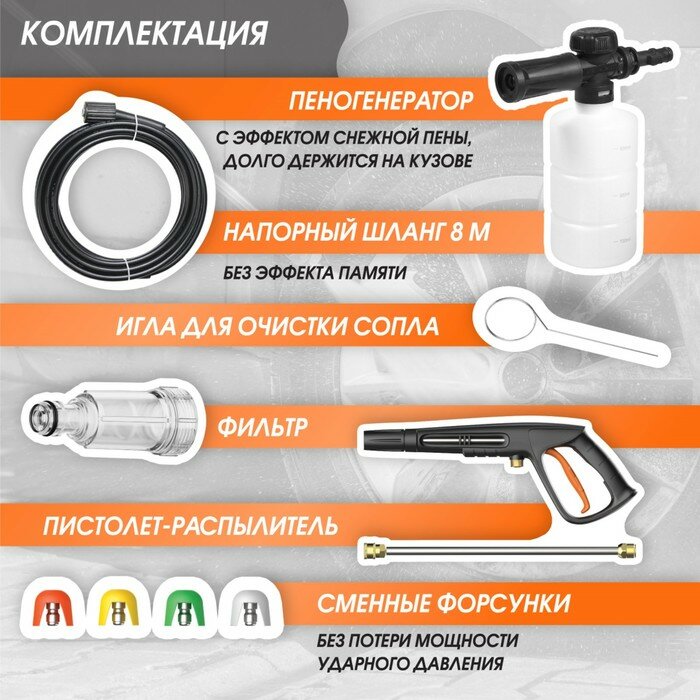 КОМПЛЕКТАЦИЯ

ПЕНОГЕНЕРАТОР

С ЭФФЕКТОМ СНЕЖНОЙ ПЕНЫ, ДОЛГО ДЕРЖИТСЯ НА КУЗОВЕ

НАПОРНЫЙ ШЛАНГ 8 М

БЕЗ ЭФФЕКТА ПАМЯТИ

ИГЛА ДЛЯ ОЧИСТКИ СОПЛА

ФИЛЬТР

ПИСТОЛЕТ-РАСПЫЛИТЕЛЬ

СМЕННЫЕ ФОРСУНКИ

БЕЗ ПОТЕРИ МОЩНОСТИ УДАРНОГО ДАВЛЕНИЯ