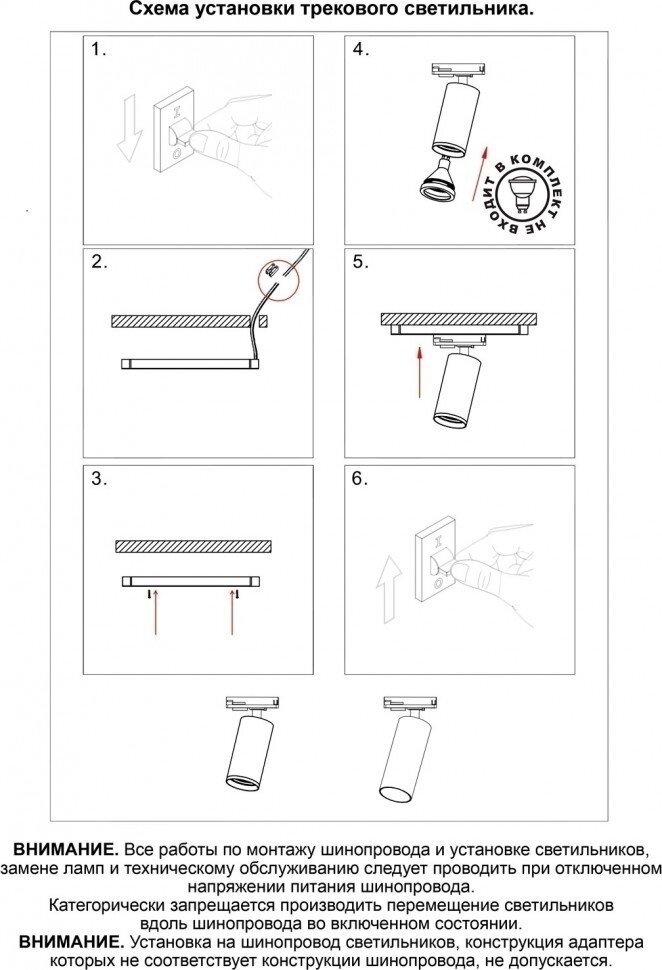 Схема установки трекового светильника.

1.

4.

В КОМПЛЕКТ НЕ ВХОДИТ

2.

5.

3.

6.

**ВНИМАНИЕ.** Все работы по монтажу шинопровода и установке светильников, замене ламп и техническому обслуживанию следует проводить при отключенном напряжении питания шинопровода.
Категорически запрещается производить перемещение светильников вдоль шинопровода во включенном состоянии.
**ВНИМАНИЕ.** Установка на шинопровод светильников, конструкция адаптера которых не соответствует конструкции шинопровода, не допускается.