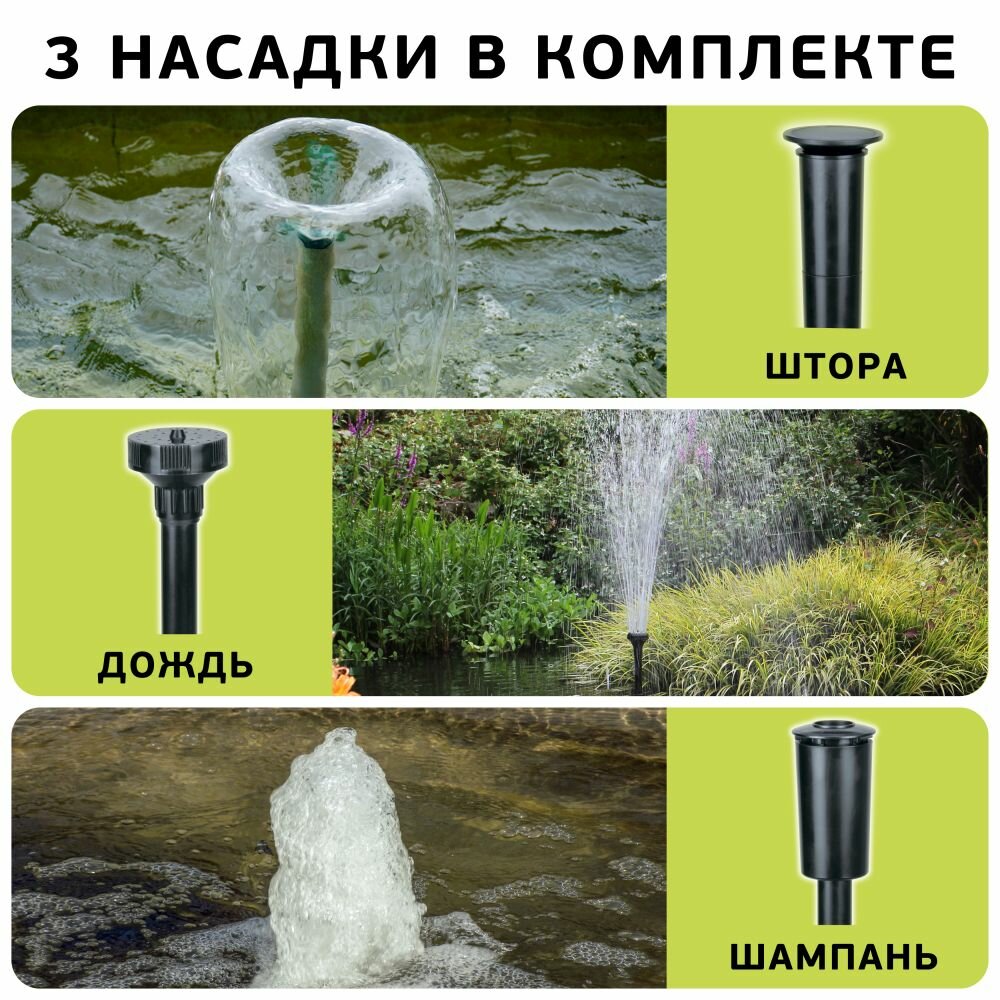 3 НАСАДКИ В КОМПЛЕКТЕ

ШТОРА

ДОЖДЬ

ШАМПАНЬ