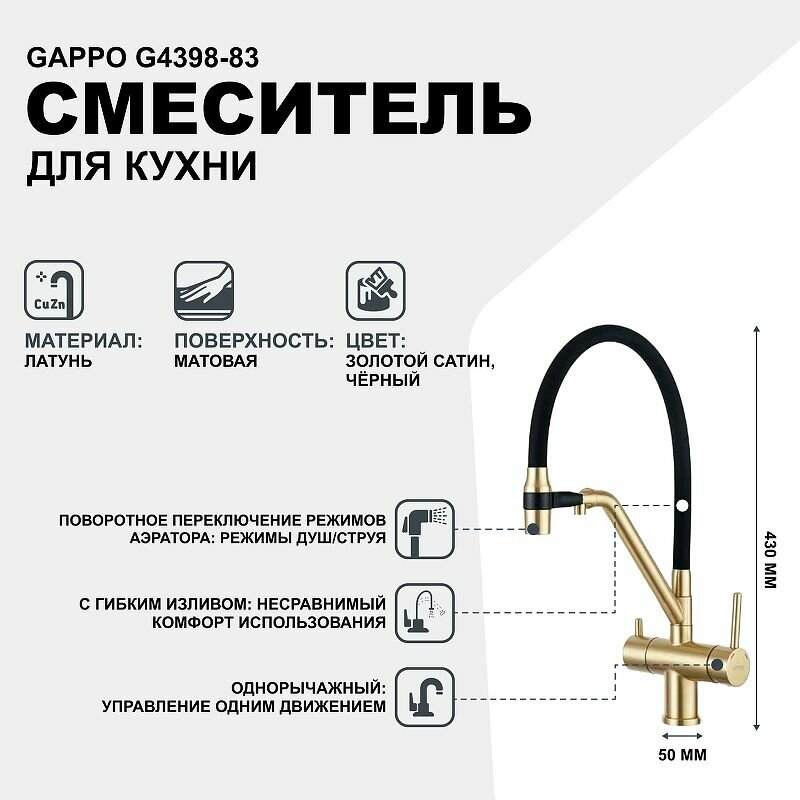 GAPPO G4398-83

СМЕСИТЕЛЬ

ДЛЯ КУХНИ

CuZn

МАТЕРИАЛ:
ЛАТУНЬ

ПОВЕРХНОСТЬ:
МАТОВАЯ

ЦВЕТ:
ЗОЛОТОЙ САТИН, ЧЁРНЫЙ

ПОВОРОТНОЕ ПЕРЕКЛЮЧЕНИЕ РЕЖИМОВ АЭРАТОРА: РЕЖИМЫ ДУШ/СТРУЯ

С ГИБКИМ ИЗЛИВОМ: НЕСРАВНИМЫЙ КОМФОРТ ИСПОЛЬЗОВАНИЯ

ОДНОРЫЧАЖНЫЙ:
УПРАВЛЕНИЕ ОДНИМ ДВИЖЕНИЕМ

430 ММ

50 ММ