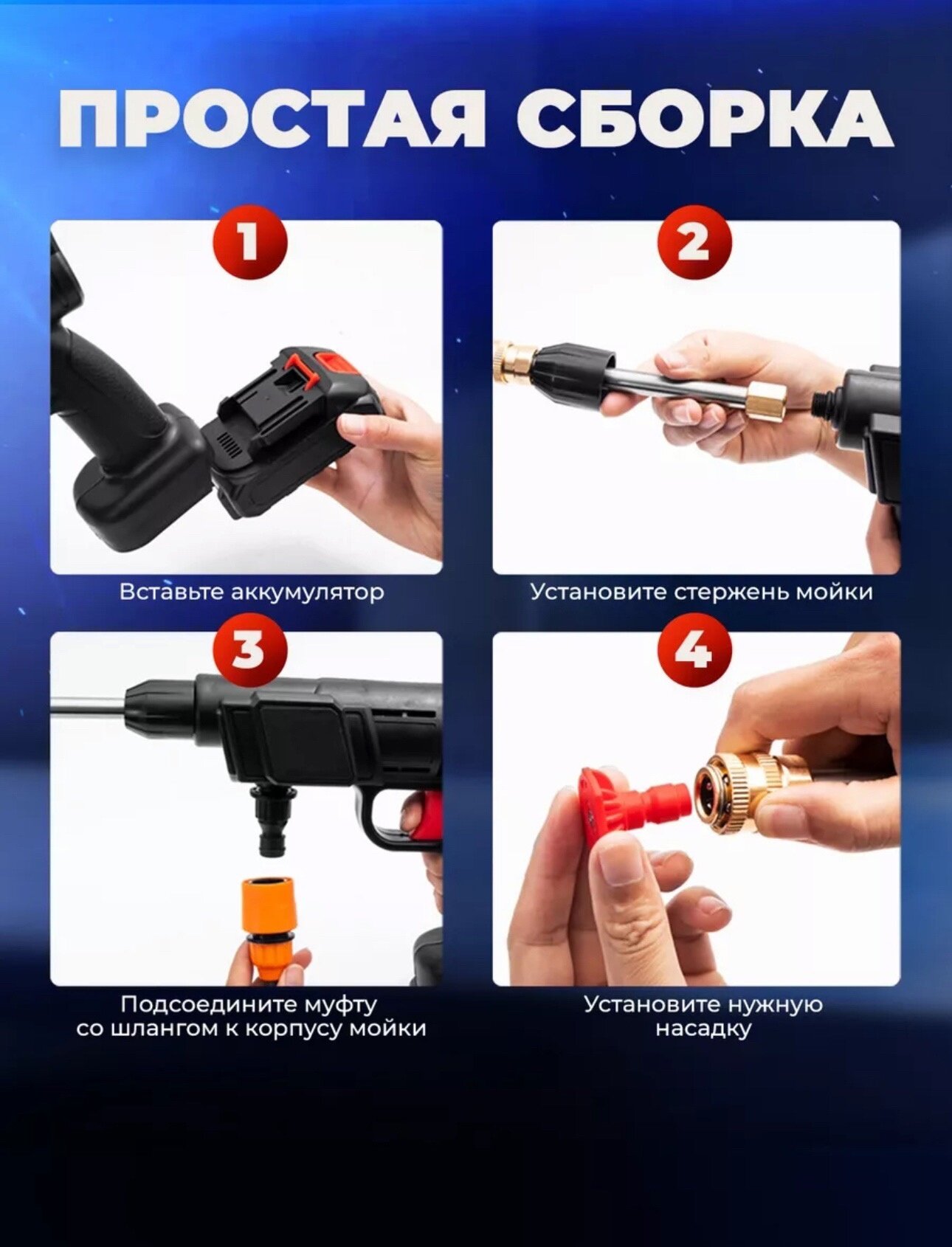 ПРОСТАЯ СБОРКА

1

Вставьте аккумулятор

2

Установите стержень мойки

3

Подсоедините муфту со шлангом к корпусу мойки

4

Установите нужную насадку