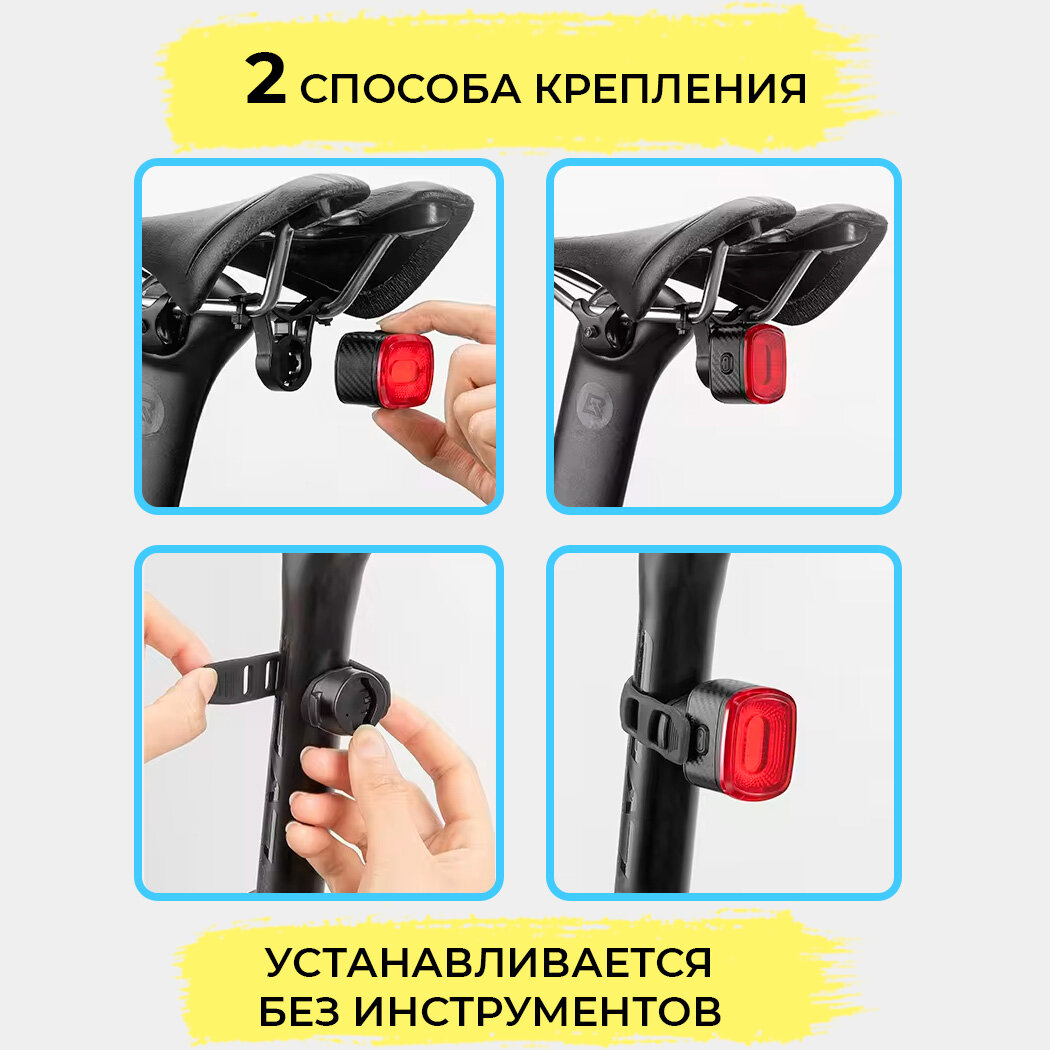 2 СПОСОБА КРЕПЛЕНИЯ

УСТАНАВЛИВАЕТСЯ БЕЗ ИНСТРУМЕНТОВ