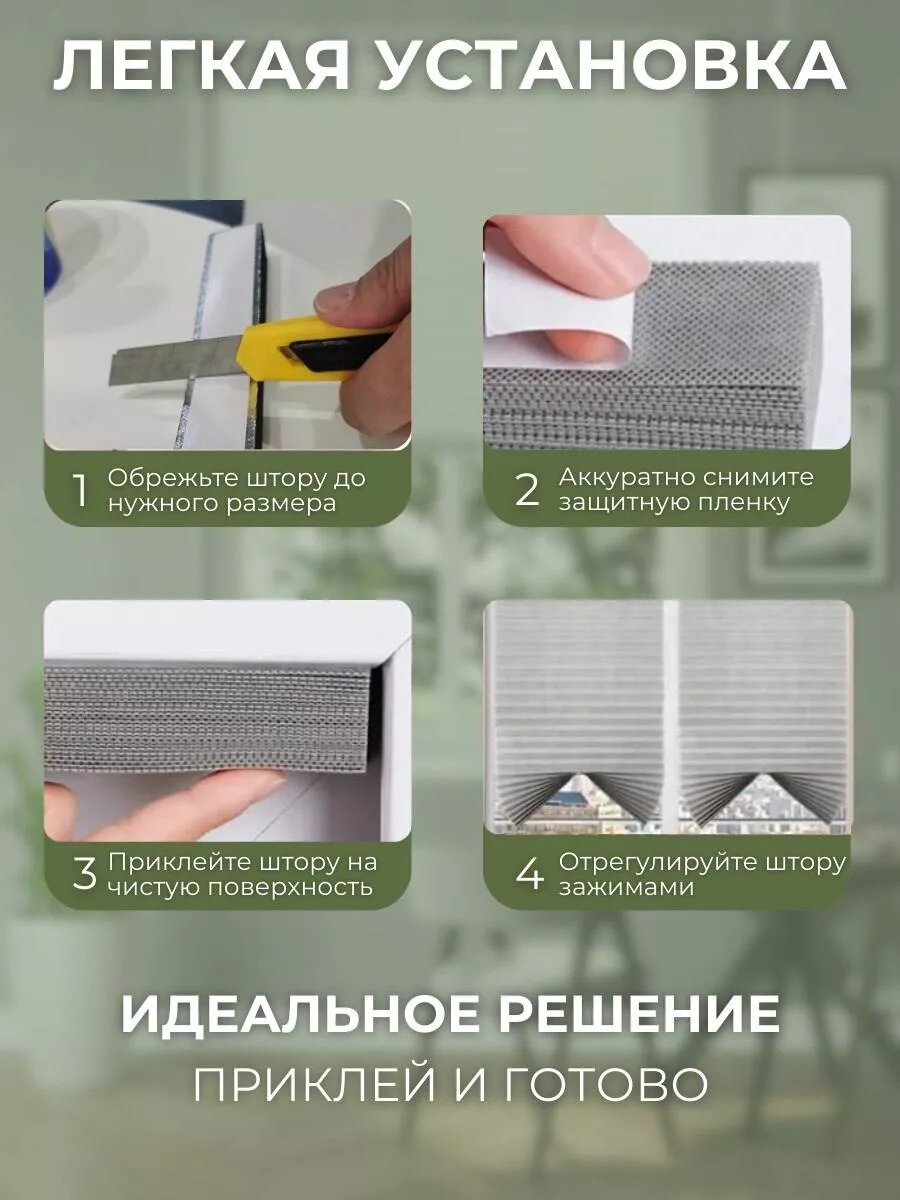 ЛЕГКАЯ УСТАНОВКА

1 Обрежьте штору до нужного размера

2 Аккуратно снимите защитную пленку

3 Приклейте штору на чистую поверхность

4 Отрегулируйте штору зажимами

ИДЕАЛЬНОЕ РЕШЕНИЕ

ПРИКЛЕЙ И ГОТОВО