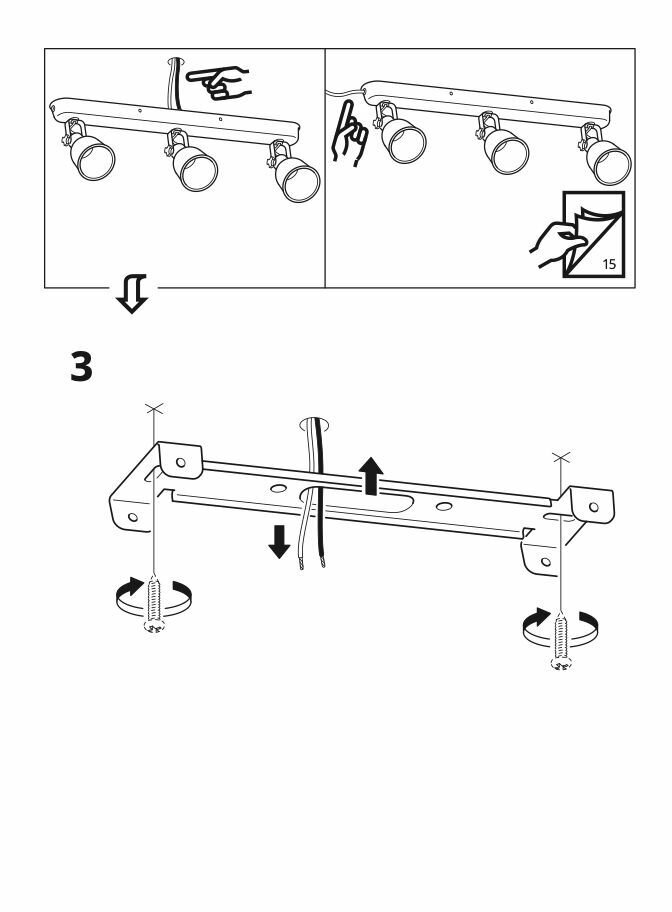 15

3