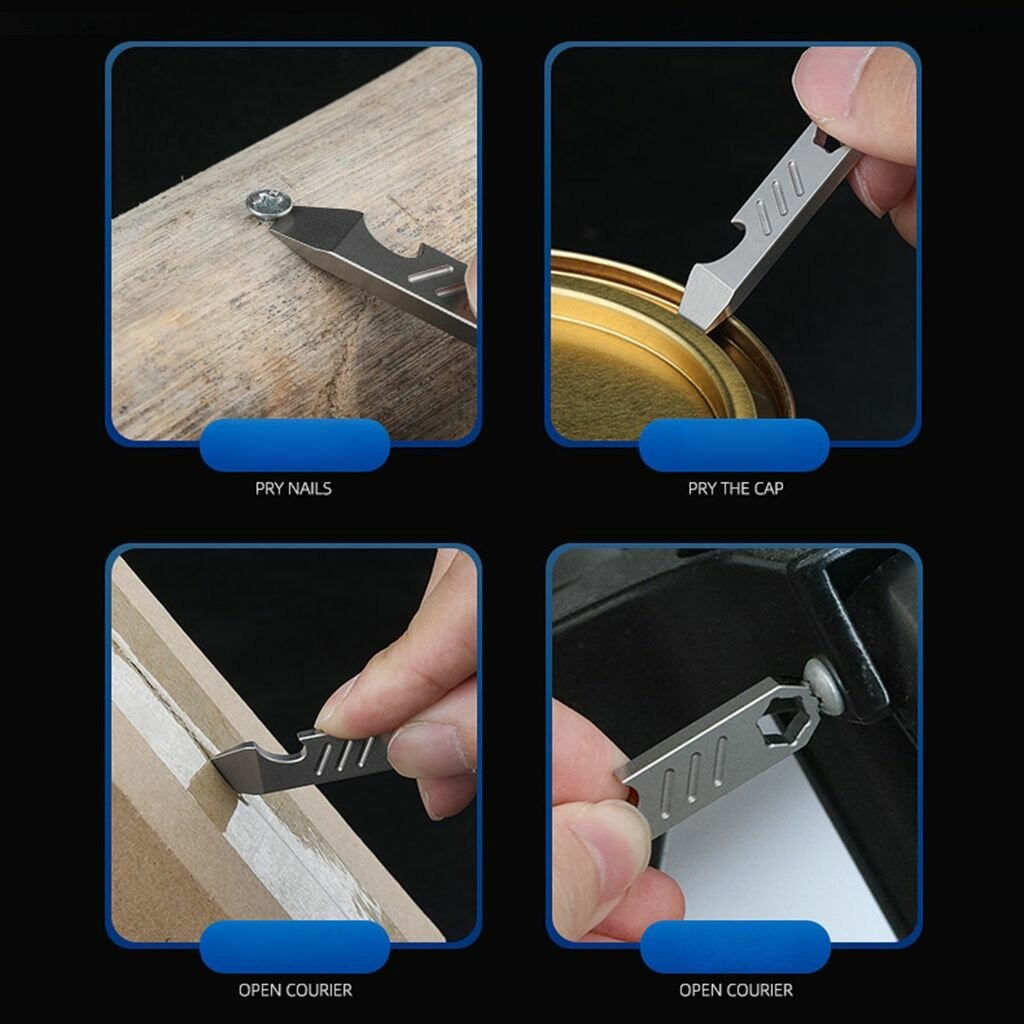 PRY NAILS

PRY THE CAP

OPEN COURIER

OPEN COURIER