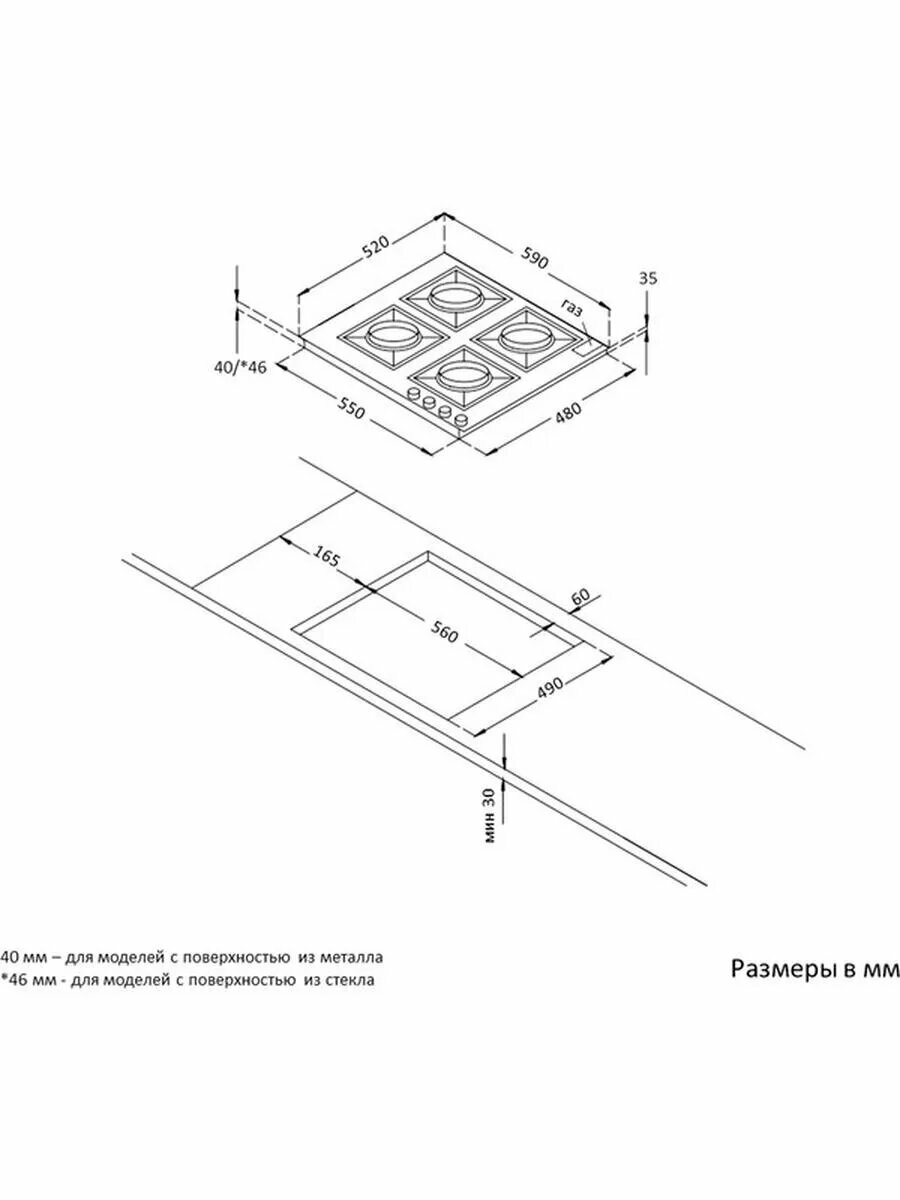 520

590

35

газ

40/*46

550

480

165

60

560

490

мин 30

40 мм – для моделей с поверхностью из металла
*46 мм - для моделей с поверхностью из стекла

Размеры в мм