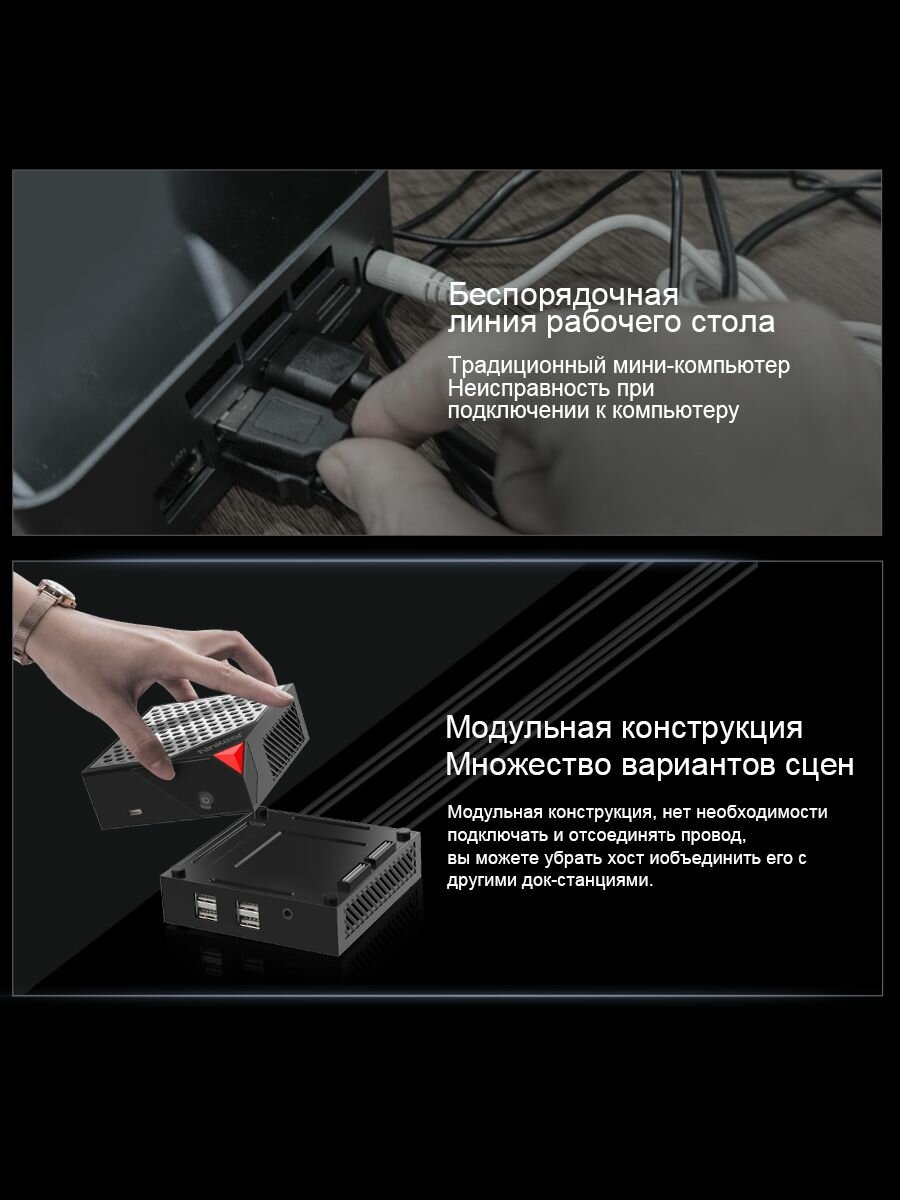 Беспорядочная
линия рабочего стола

Традиционный мини-компьютер
Неисправность при
подключении к компьютеру

Модульная конструкция
Множество вариантов сцен

Модульная конструкция, нет необходимости
подключать и отсоединять провод,
вы можете убрать хост иобъединить его с
другими док-станциями.