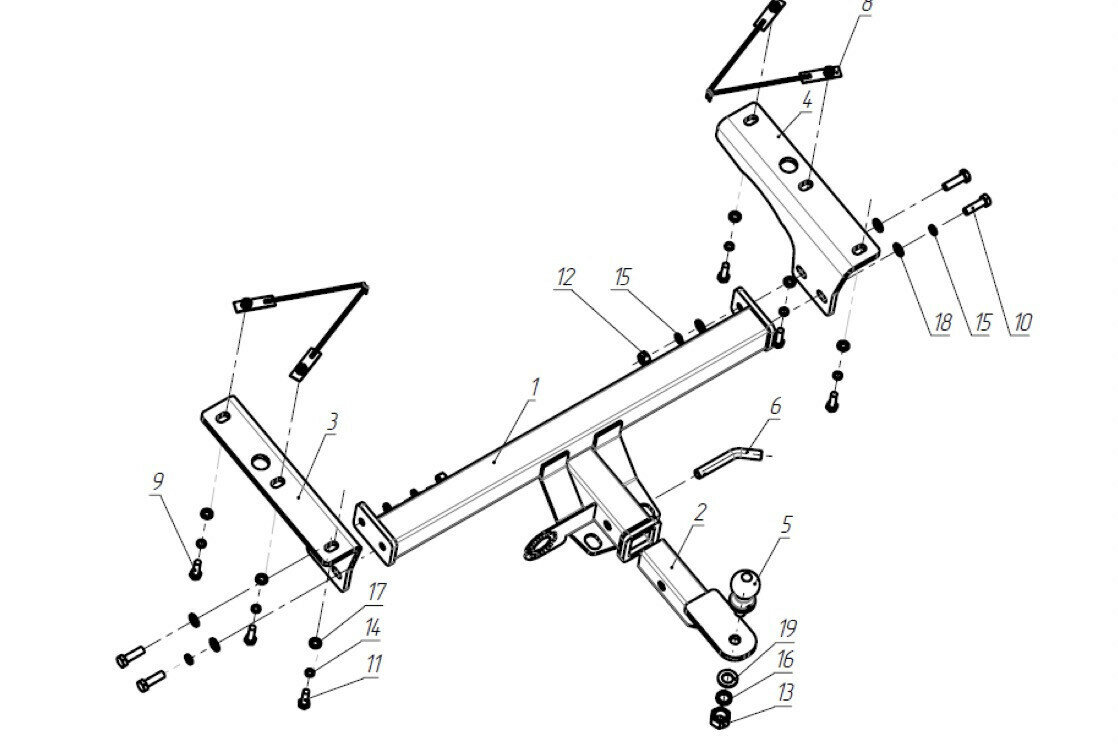 8
4
12
15
18
15
10
1
6
3
9
2
5
17
14
11
19
16
13