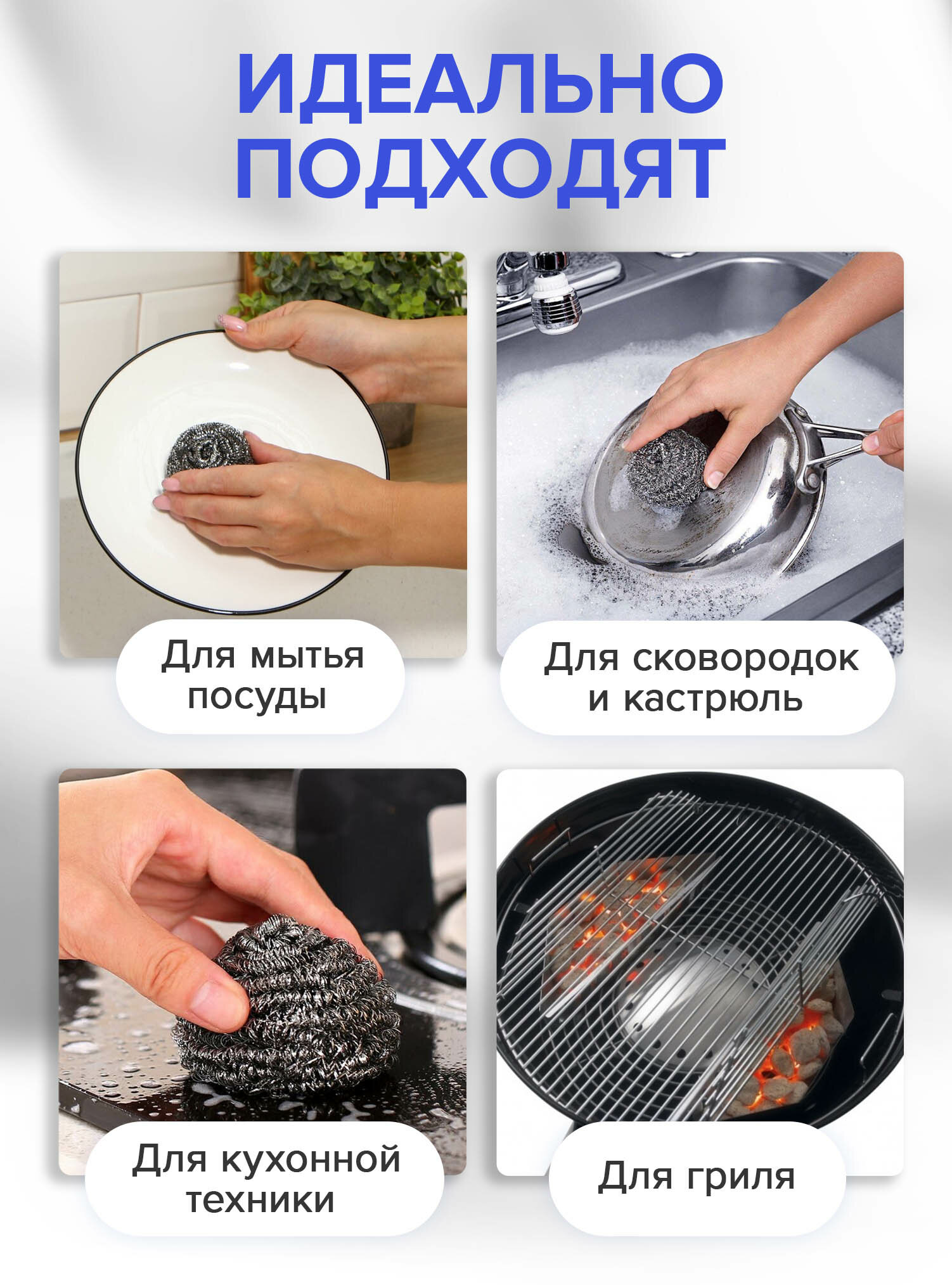 ИДЕАЛЬНО ПОДХОДЯТ

Для мытья посуды

Для сковородок и кастрюль

Для кухонной техники

Для гриля